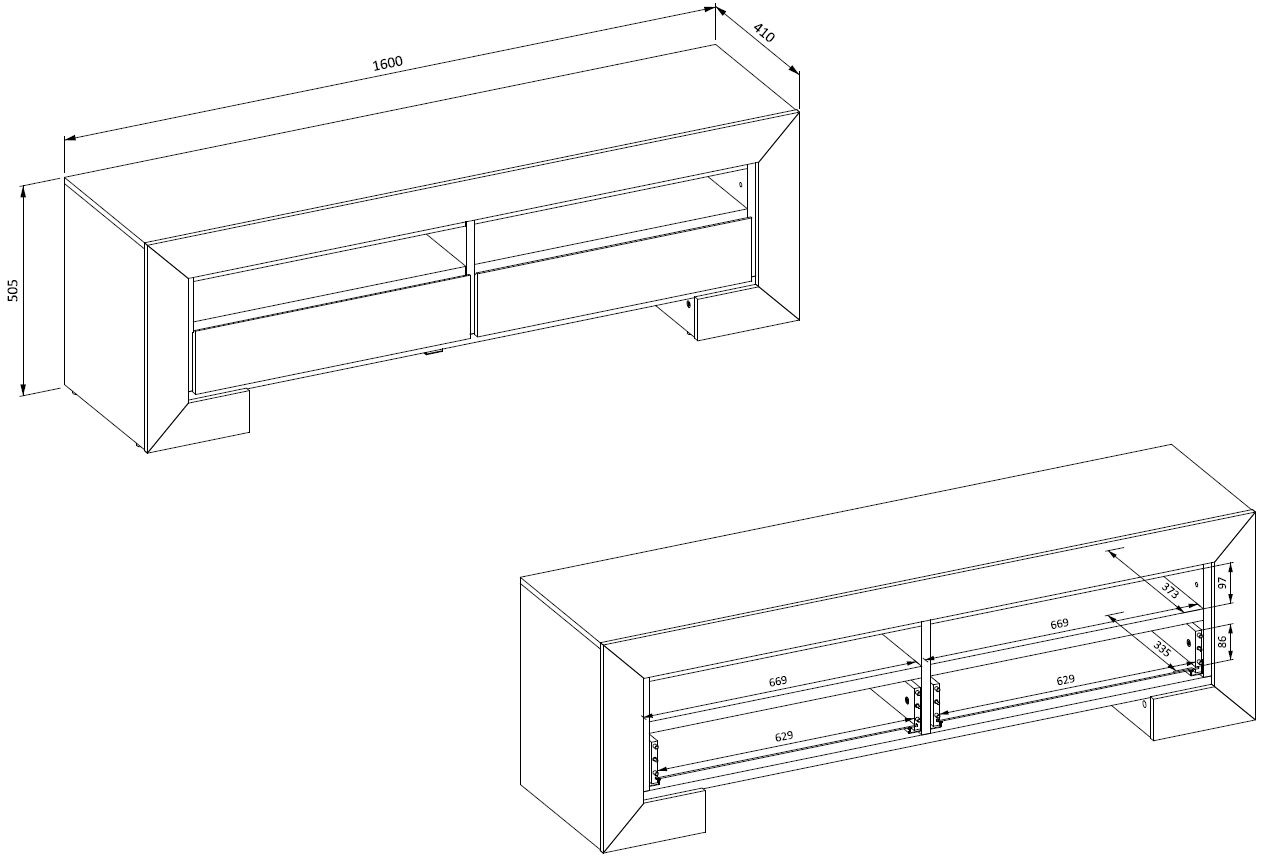 1600
410
505
373
97
669
335
86
669
629
629