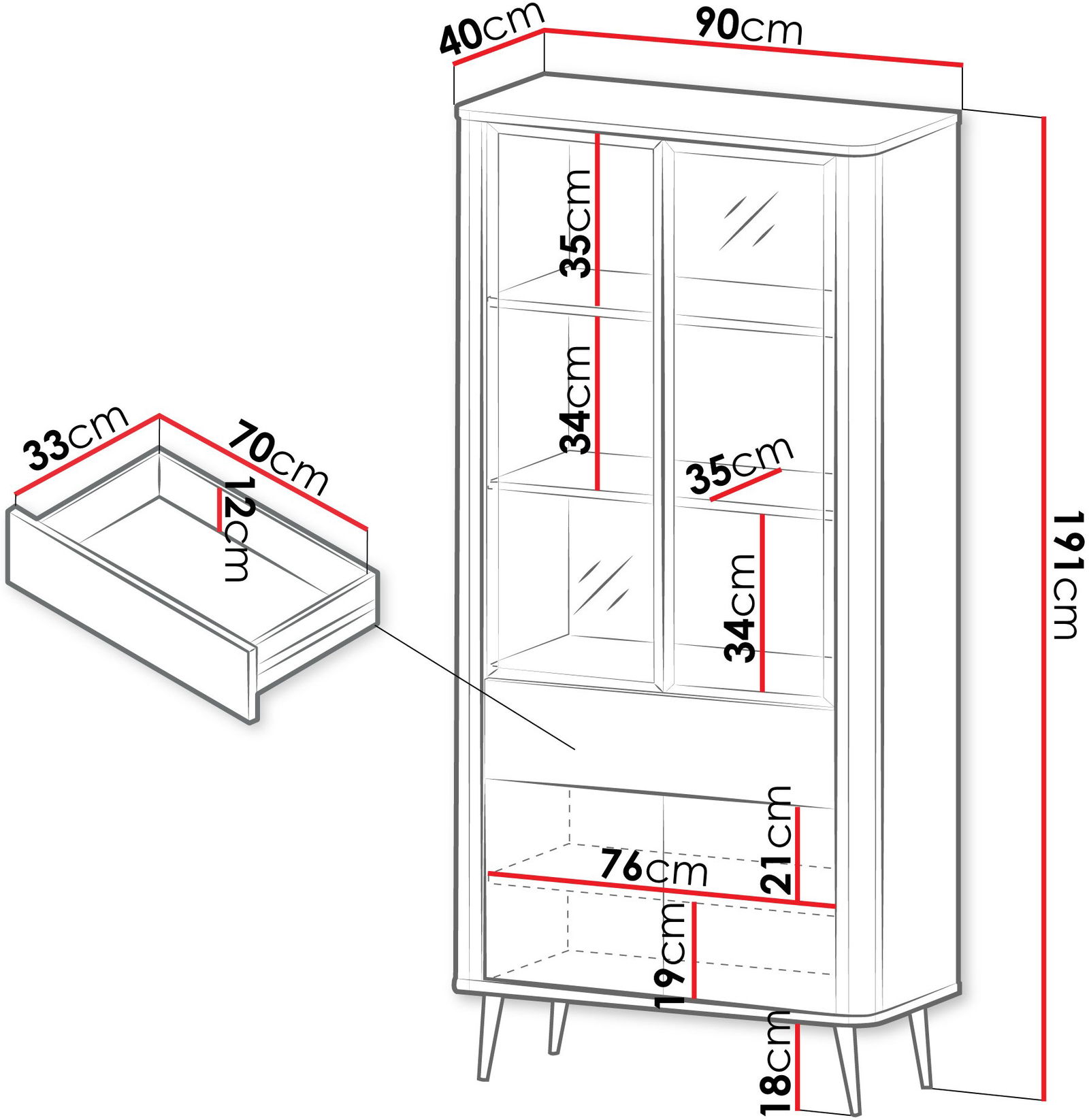 40cm
90cm
35cm
34cm
35cm
34cm
191cm
33cm
70cm
12cm
76cm
21cm
19cm
18cm