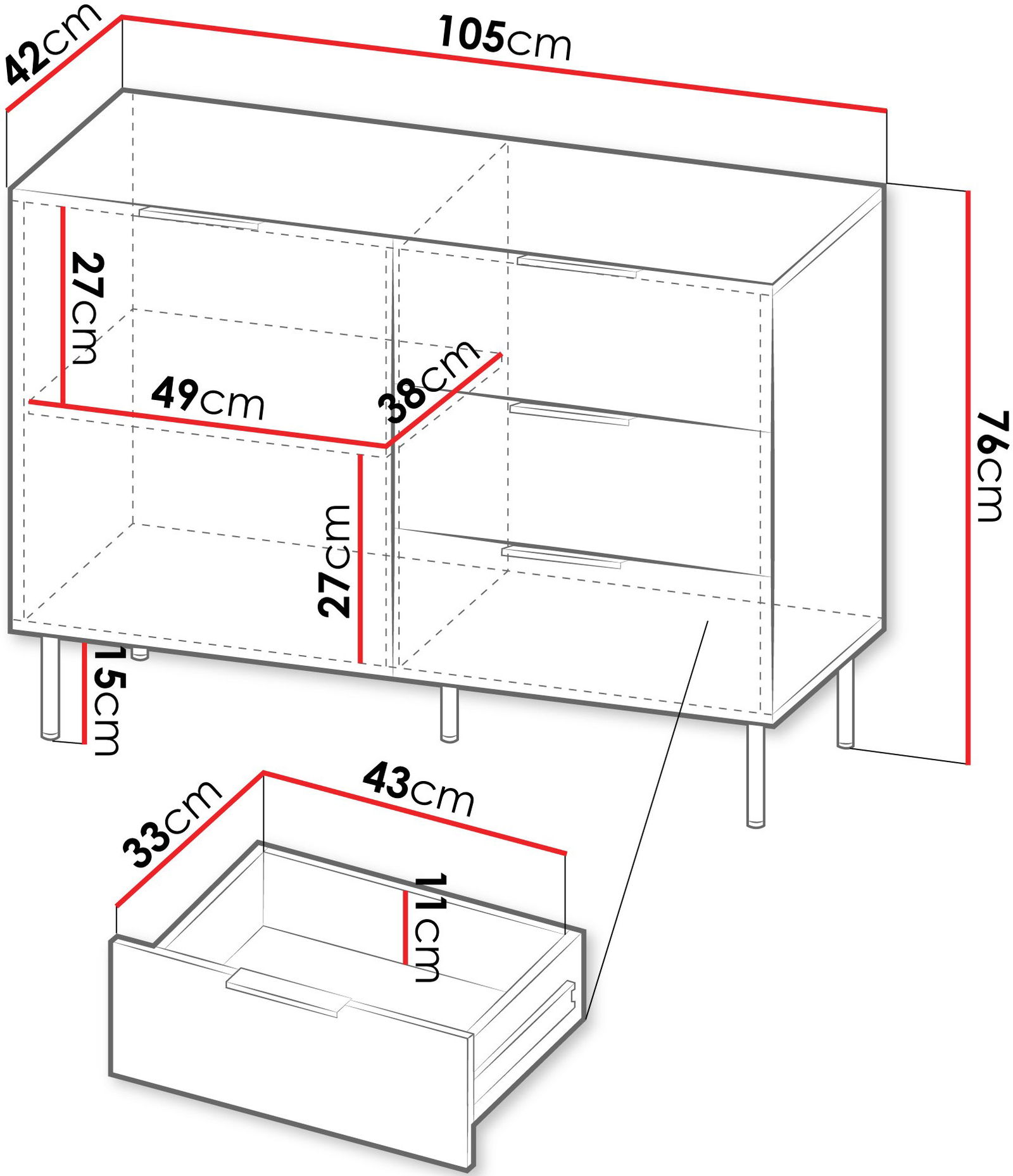 42cm
105cm
27cm
49cm
38cm
27cm
76cm
15cm
33cm
43cm
11cm