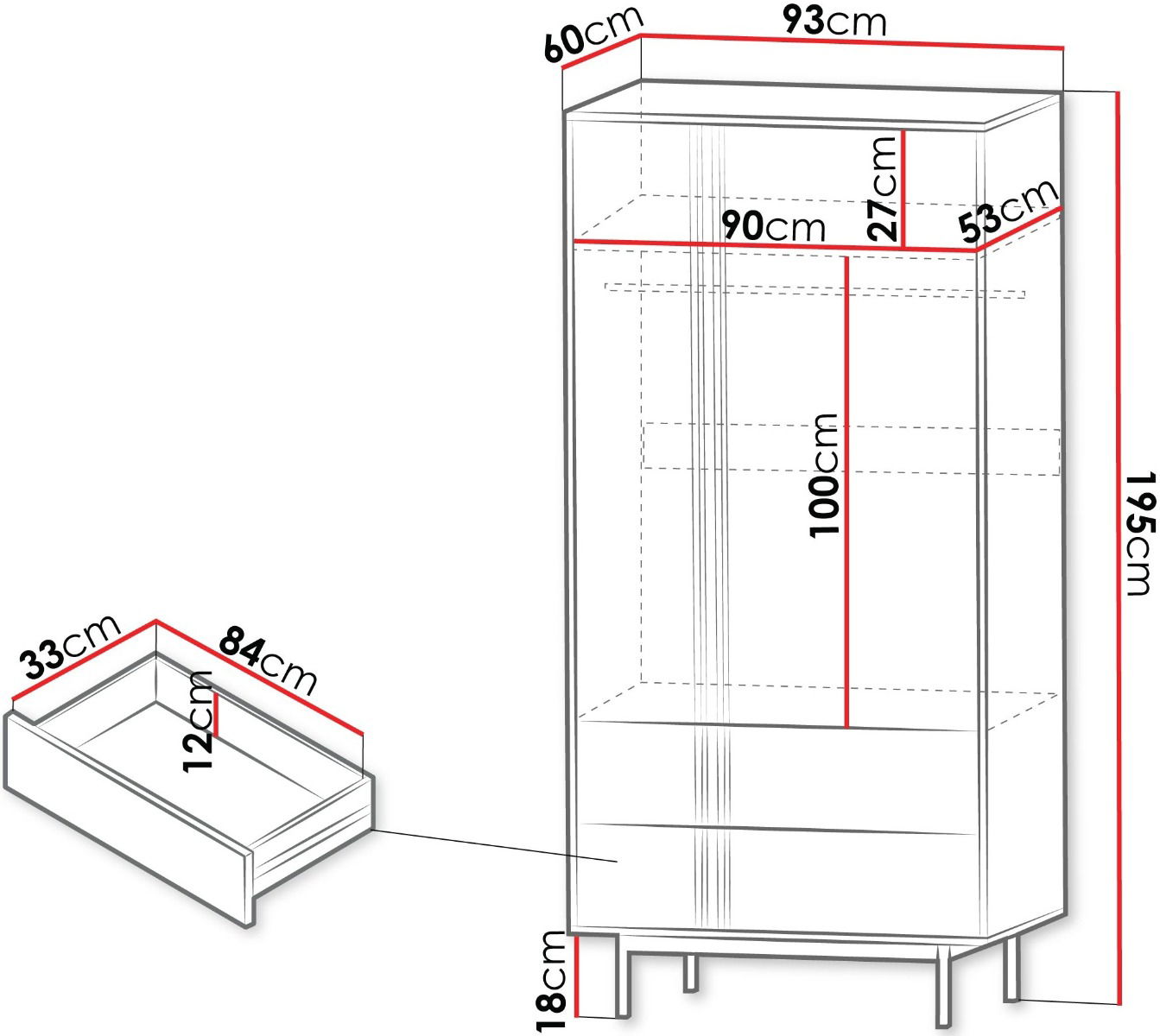 60cm
93cm
27cm
90cm
53cm
100cm
195cm
33cm
84cm
12cm
18cm