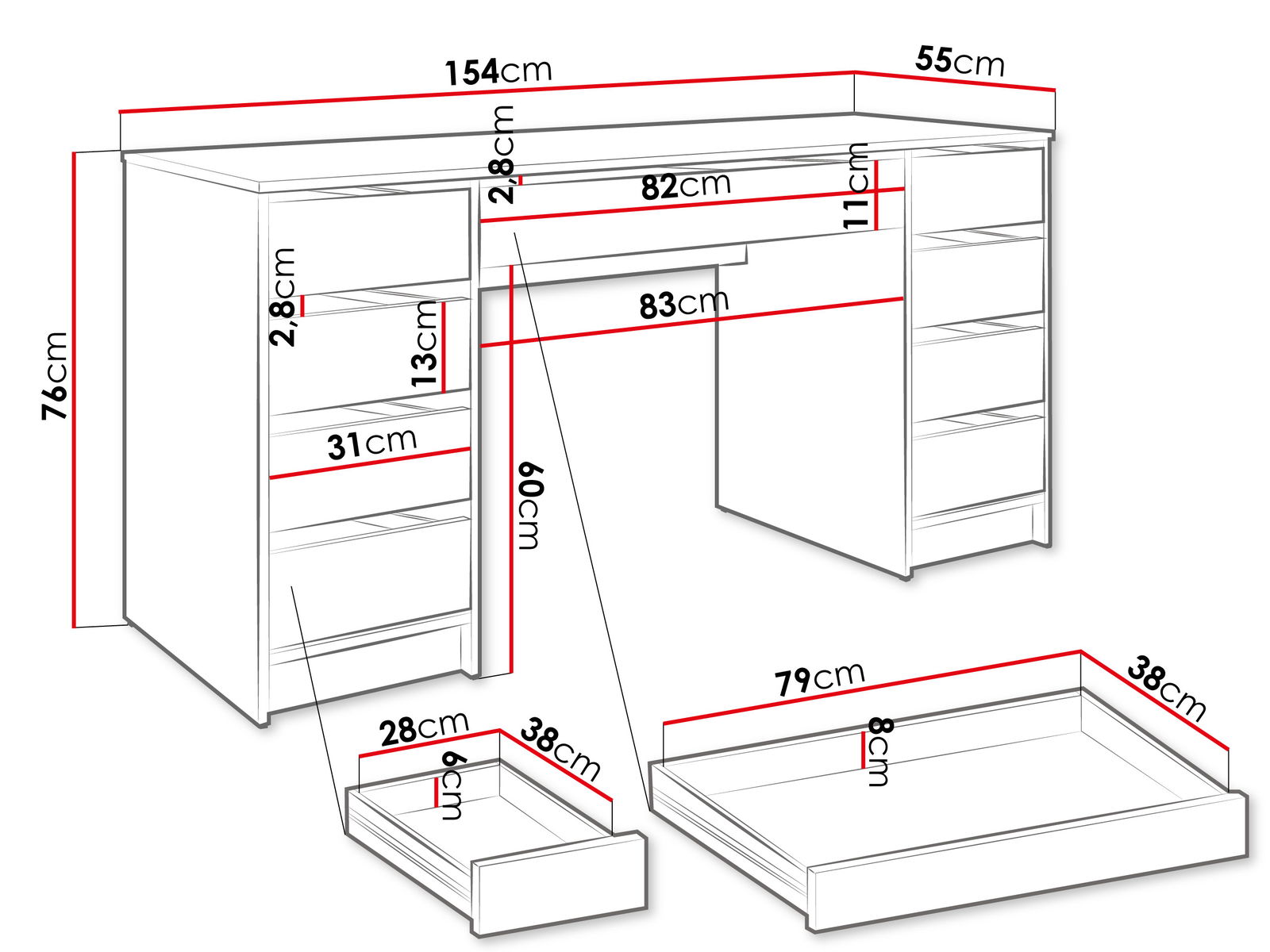 154cm
55cm
2,8cm
82cm
11cm
76cm
2,8cm
13cm
83cm
31cm
60cm
28cm
38cm
6cm
79cm
38cm
8cm