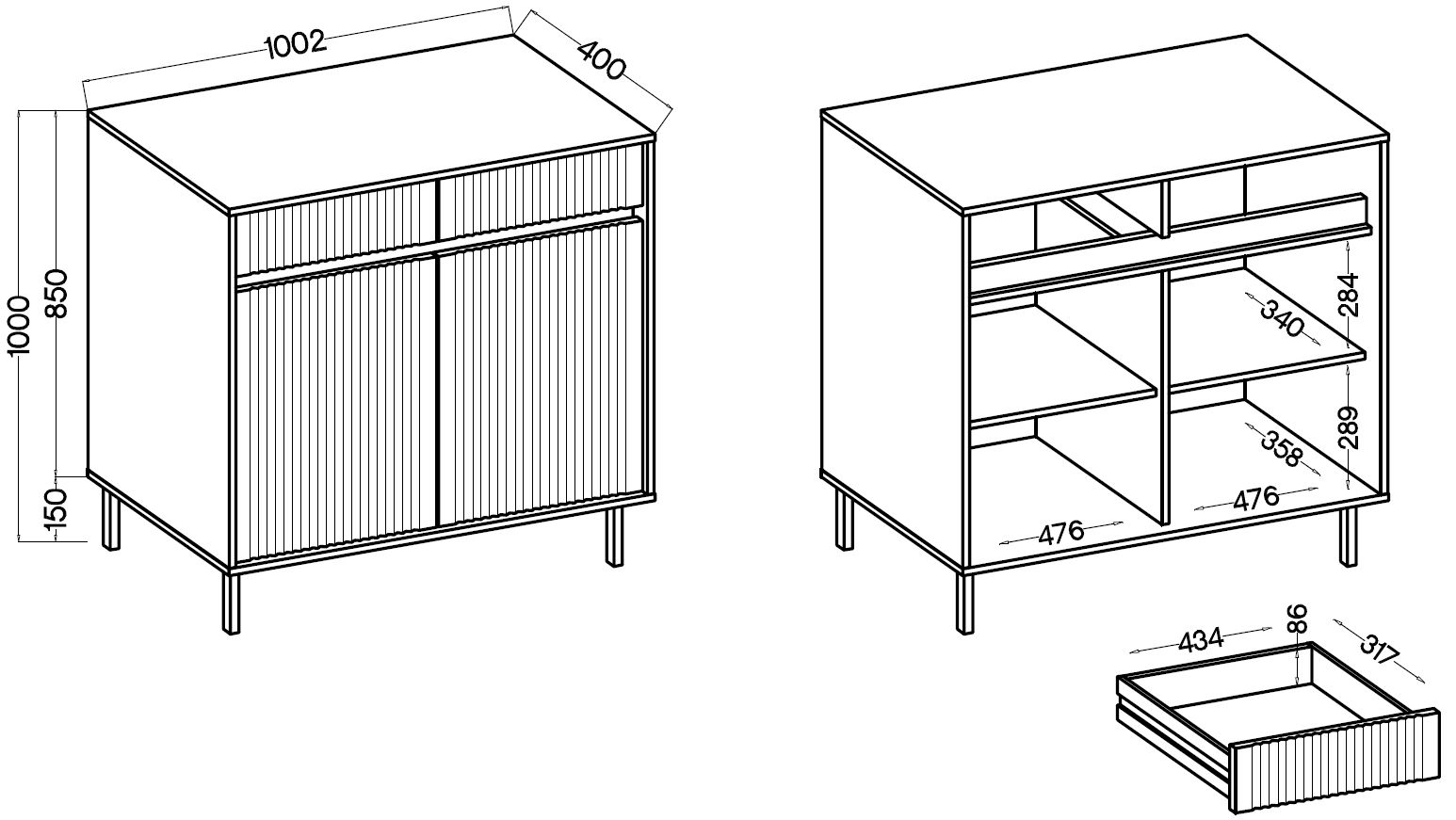 1002
400
1000
850
150
284
340
289
358
476
476
434
86
317