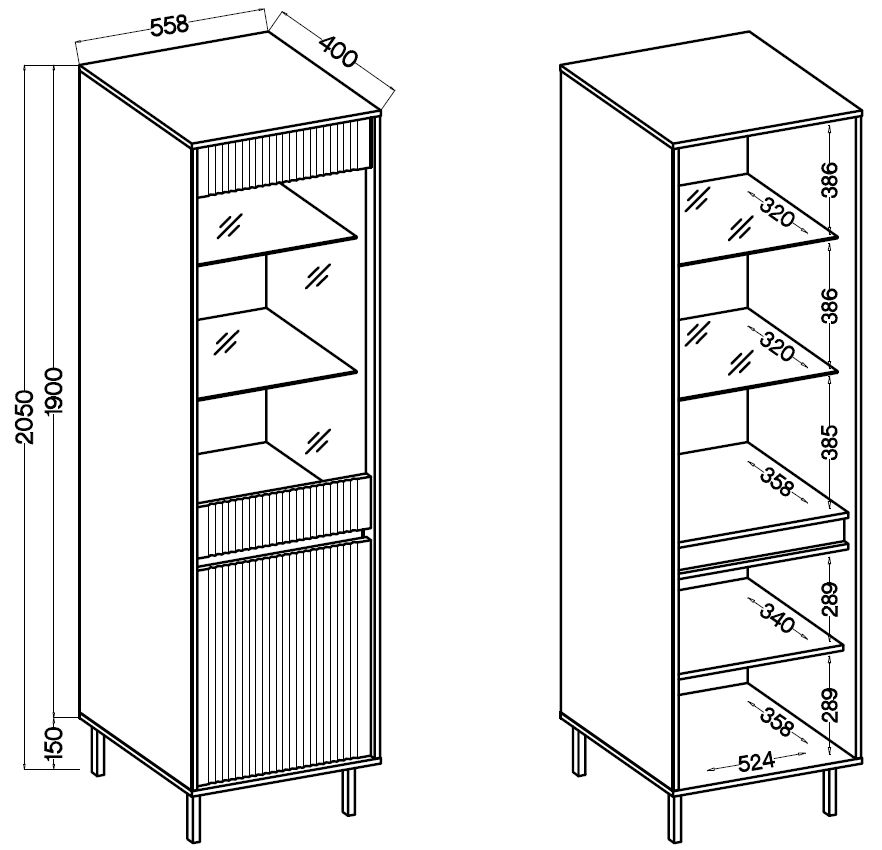 558
400
2050
1900
150
386
320
386
320
385
358
289
340
289
358
524