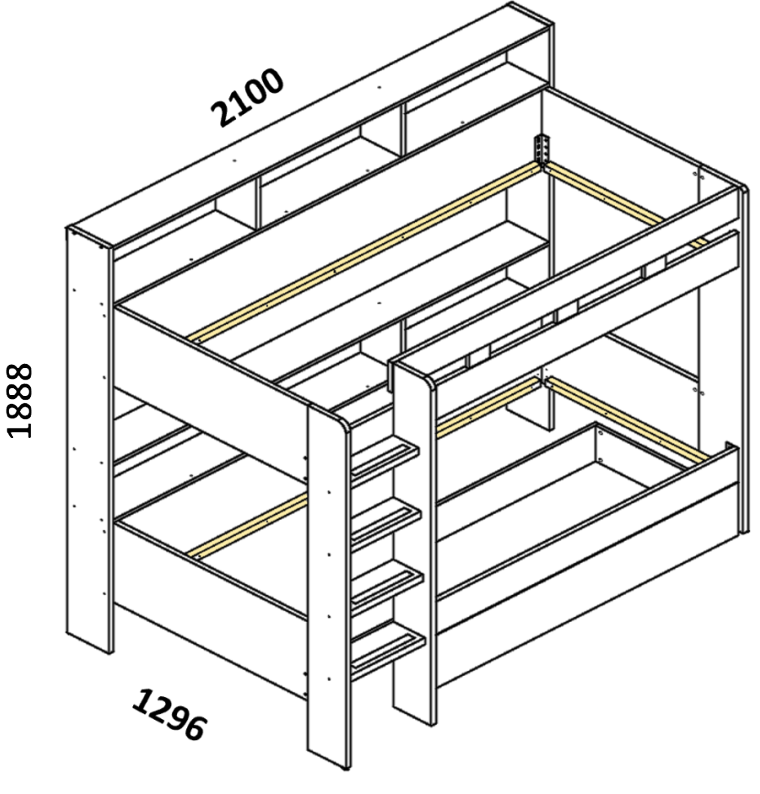 2100
1888
1296