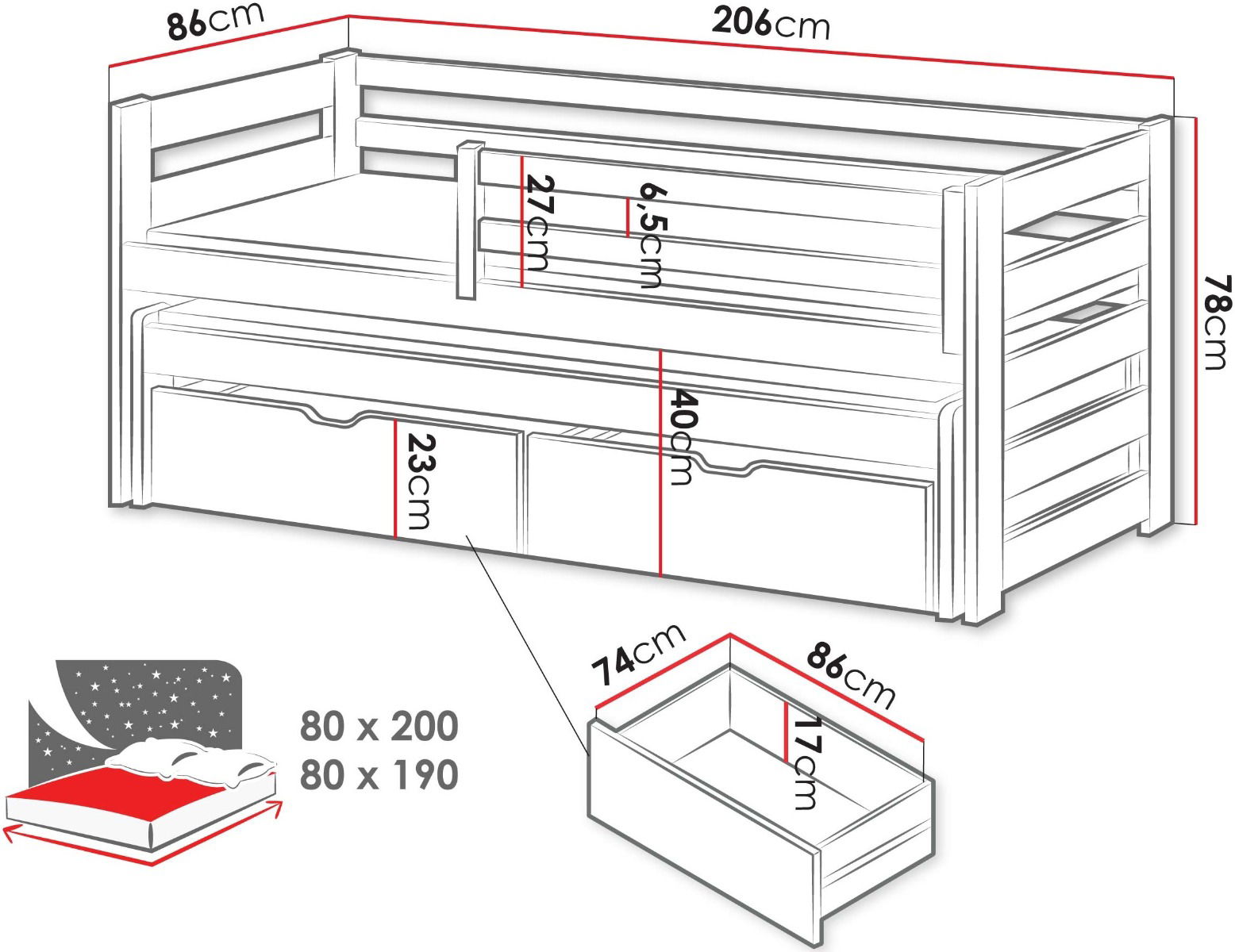 86cm
206cm
27cm
6,5cm
78cm
40cm
23cm
74cm
86cm
17cm
80 x 200
80 x 190