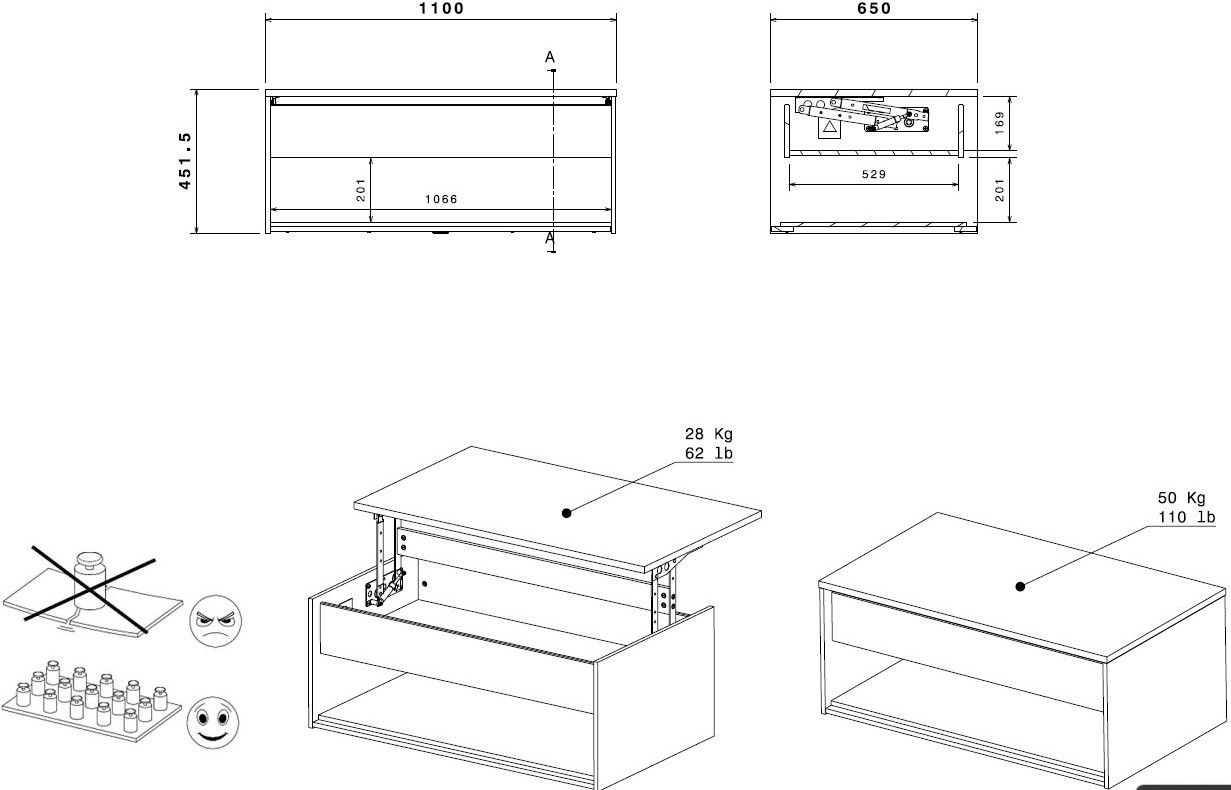 1100

A

451.5

201

1066

A

650

169

529

201

28 Kg
62 lb

50 Kg
110 lb