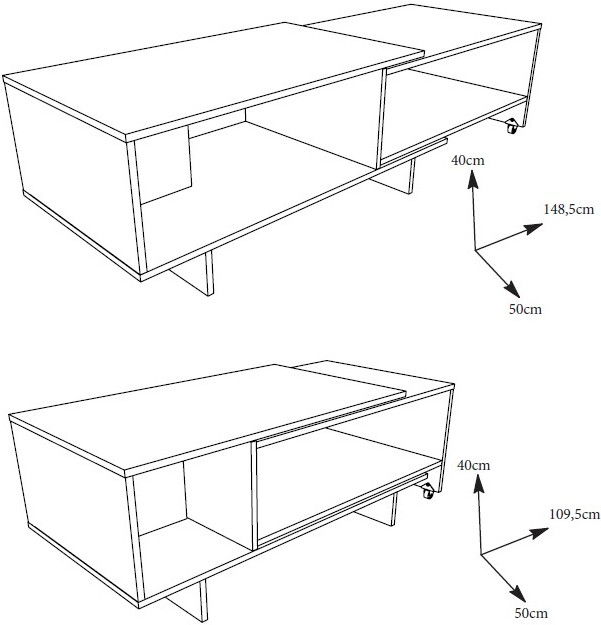 40cm
148,5cm
50cm

40cm
109,5cm
50cm