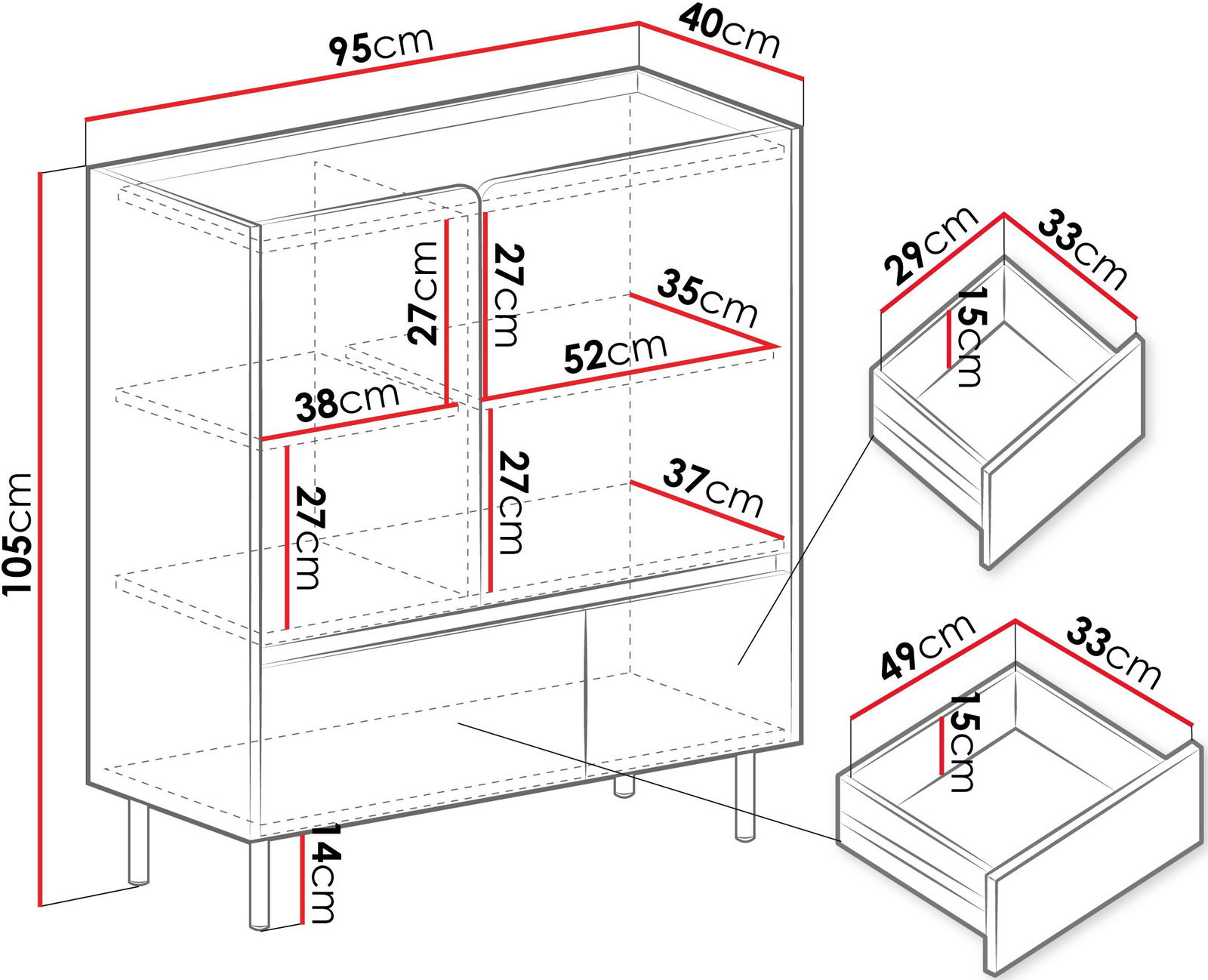 95cm
40cm
105cm
27cm
27cm
35cm
52cm
38cm
27cm
27cm
37cm
14cm
29cm
33cm
15cm
49cm
33cm
15cm