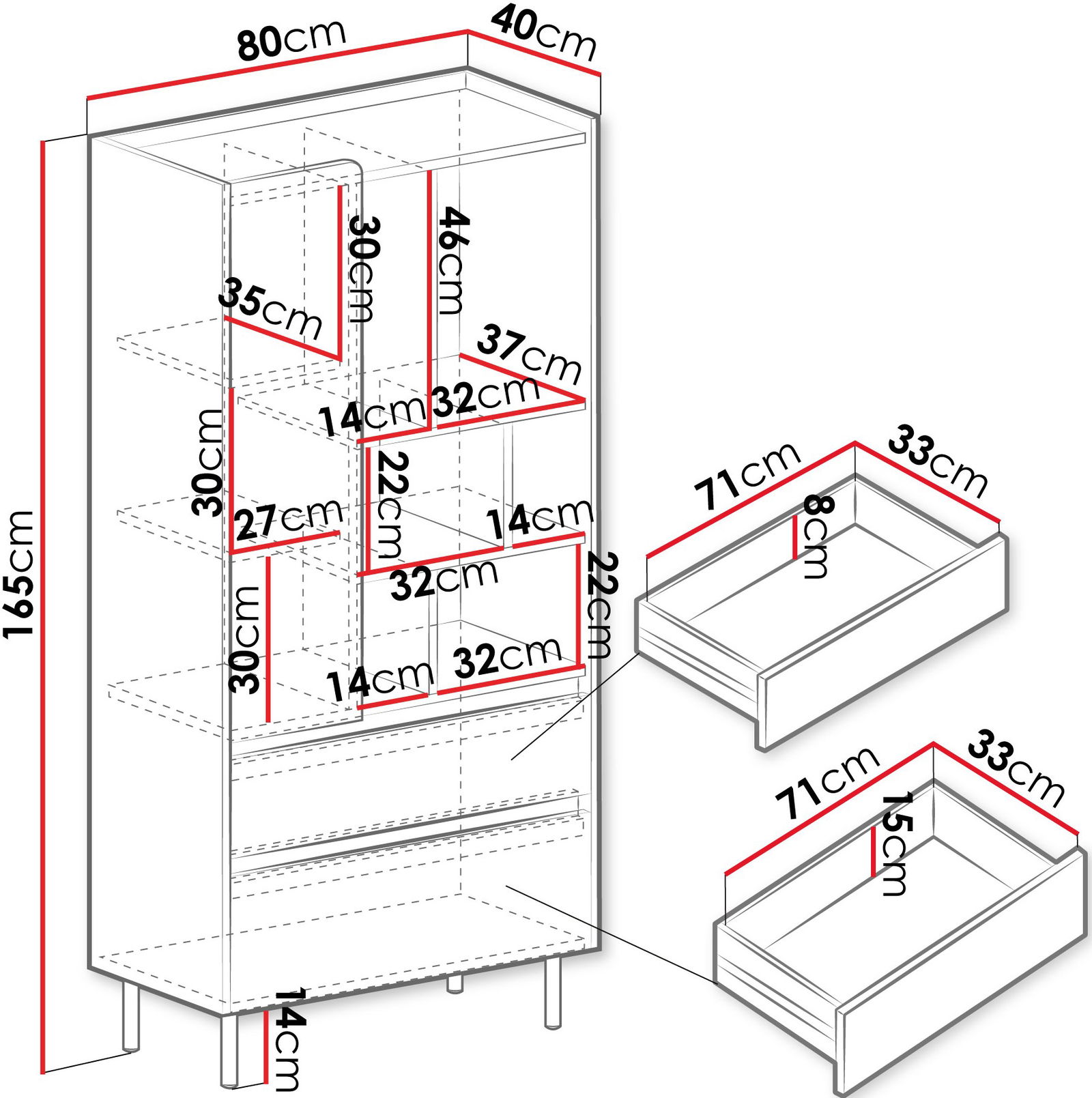 80cm
40cm
165cm
30cm
46cm
35cm
37cm
14cm
32cm
30cm
22cm
27cm
14cm
32cm
22cm
30cm
14cm
32cm
14cm
71cm
33cm
8cm
71cm
33cm
15cm