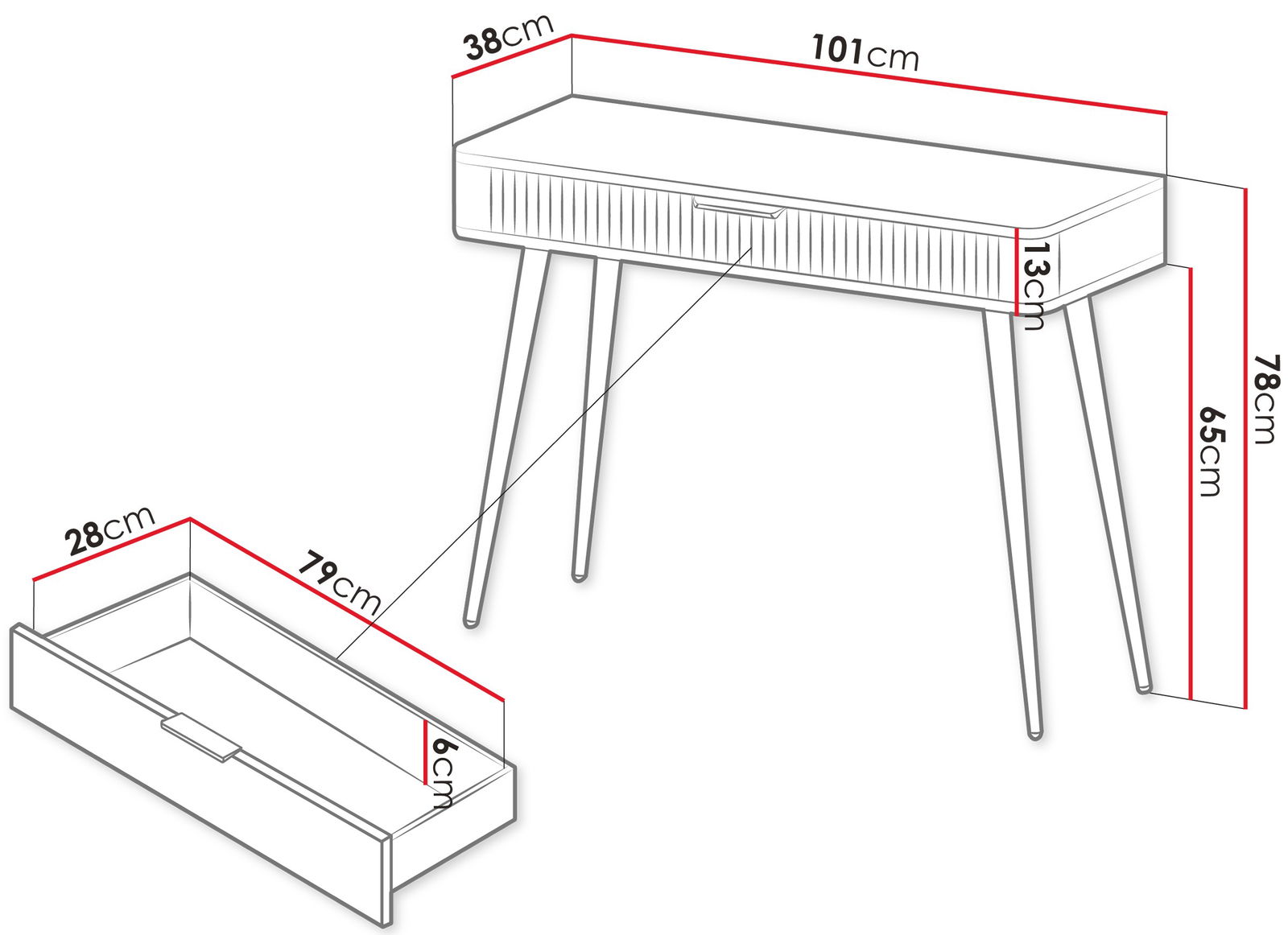 38cm
101cm
13cm
78cm
65cm
28cm
79cm
6cm