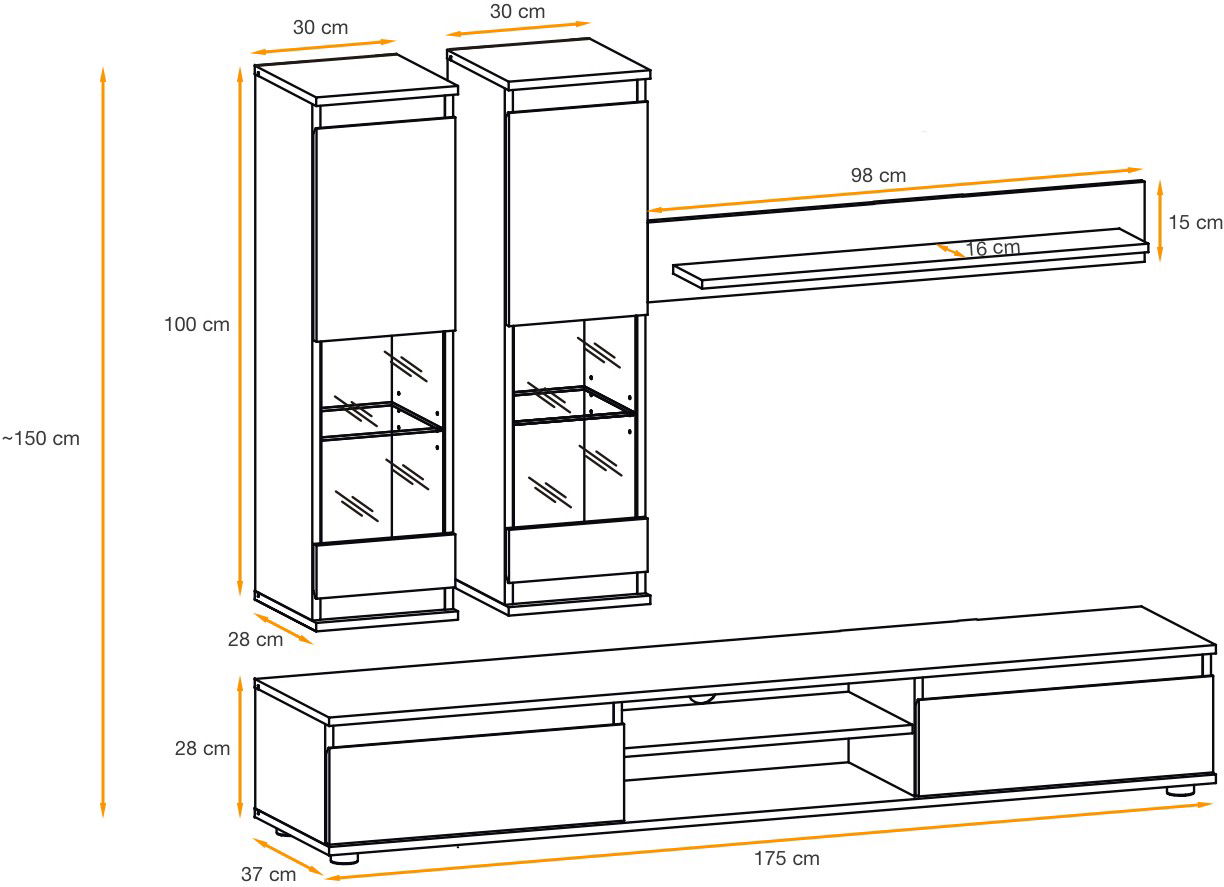 30 cm
30 cm
98 cm
15 cm
16 cm
100 cm
~150 cm
28 cm
28 cm
37 cm
175 cm