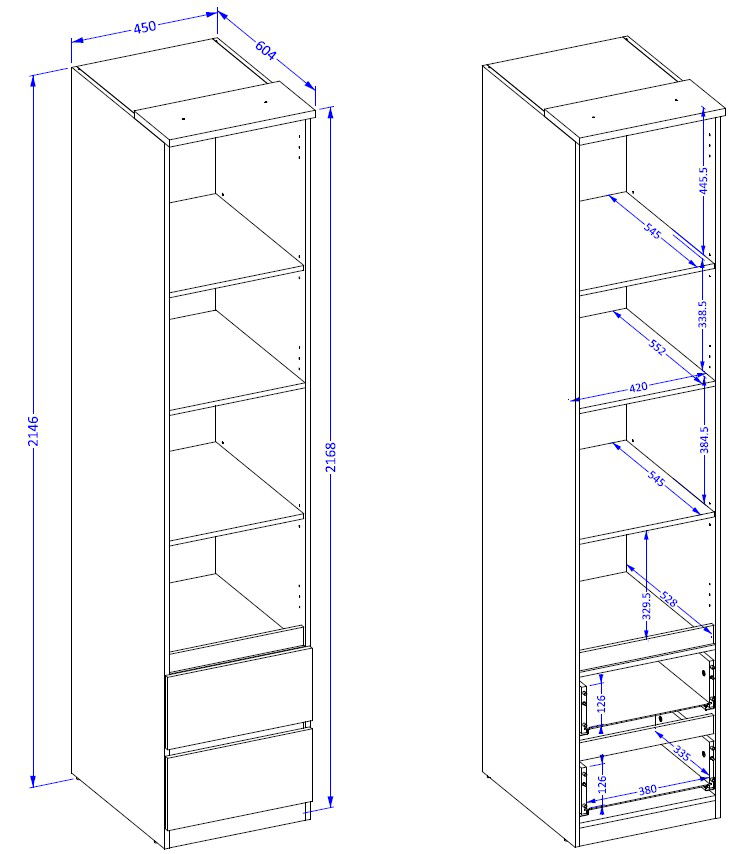 450
604
2146
2168
445.5
545
338.5
552
420
384.5
545
329.5
528
126
335
126
380