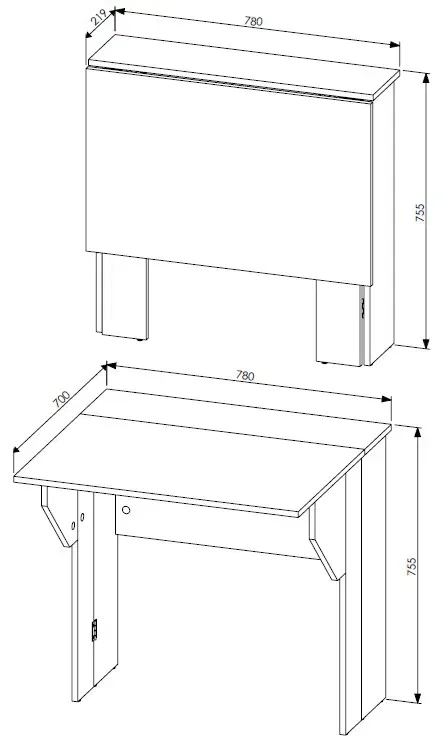 219
780
755
700
780
755