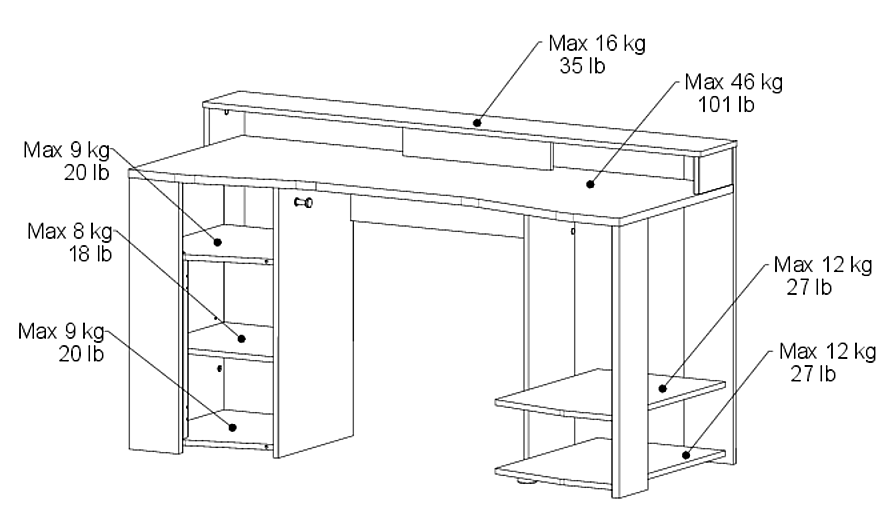 Max 16 kg
35 lb

Max 46 kg
101 lb

Max 9 kg
20 lb

Max 8 kg
18 lb

Max 9 kg
20 lb

Max 12 kg
27 lb

Max 12 kg
27 lb