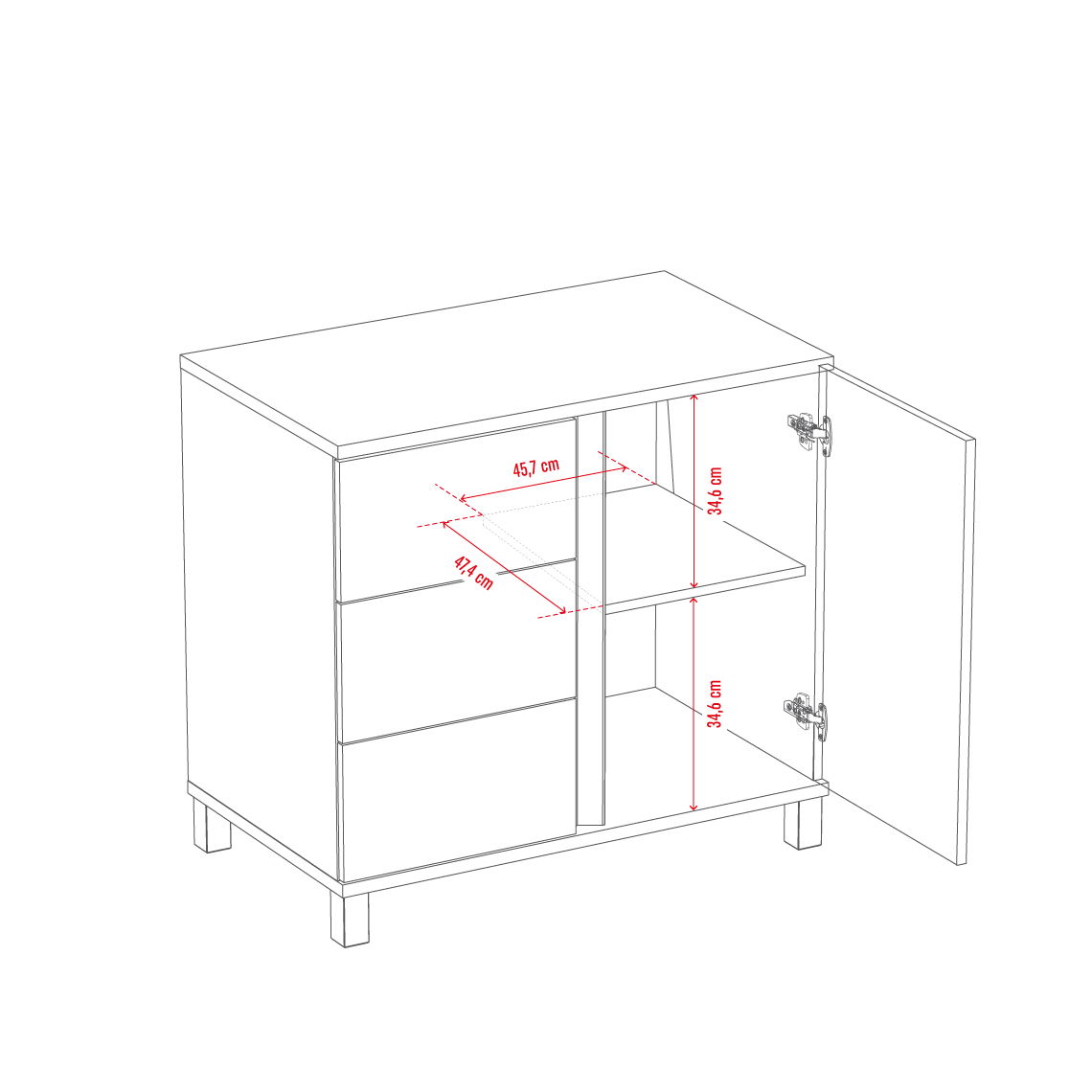 45,7 cm
47,4 cm
34,6 cm
34,6 cm