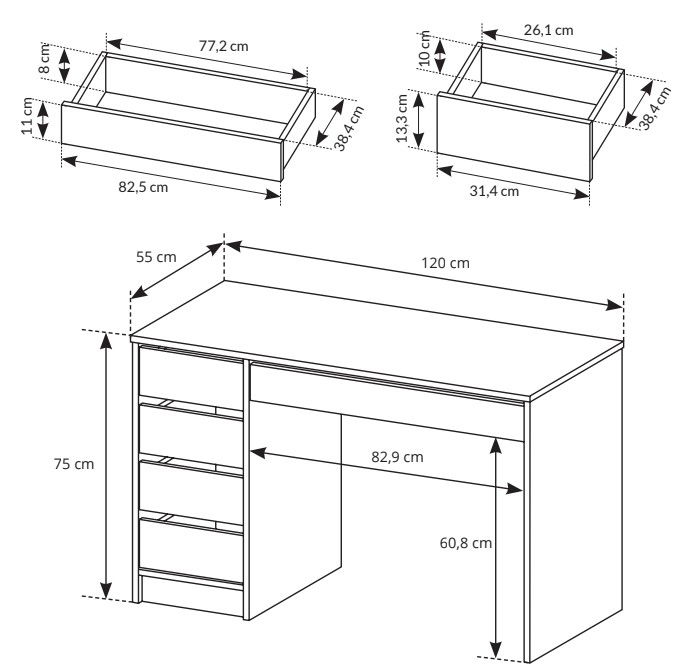 77,2 cm
8 cm
11 cm
38,4 cm
82,5 cm
26,1 cm
10 cm
13,3 cm
38,4 cm
31,4 cm
55 cm
120 cm
75 cm
82,9 cm
60,8 cm