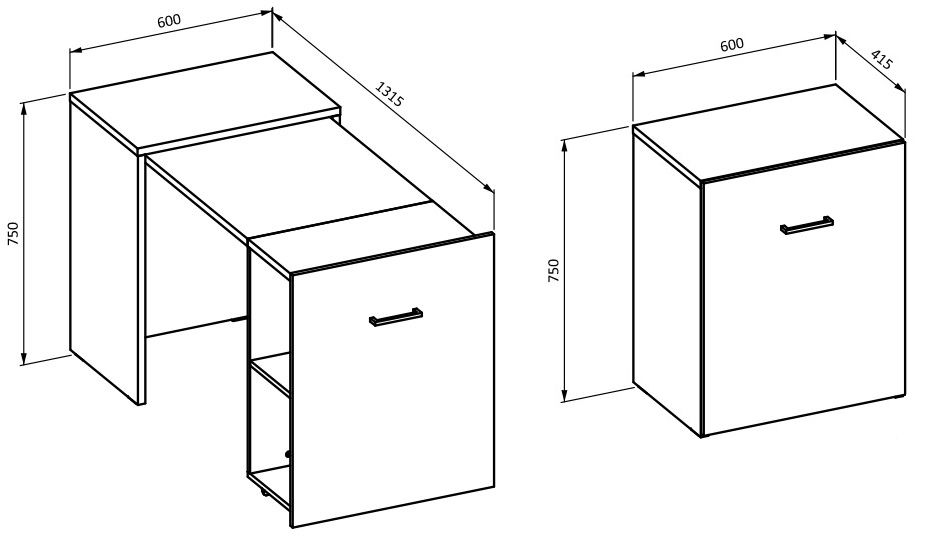 600
1315
750
600
415
750