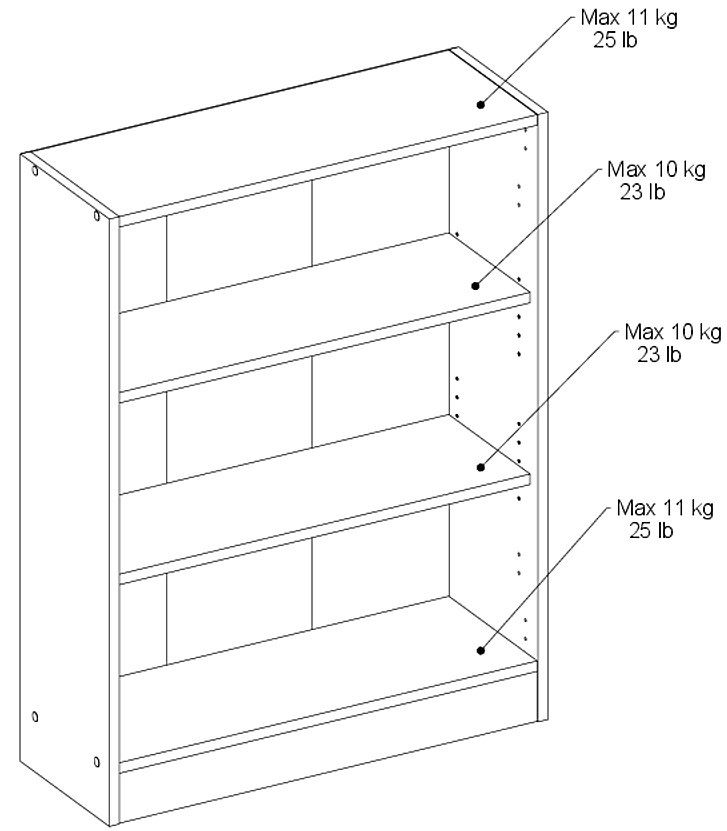 Max 11 kg
25 lb

Max 10 kg
23 lb

Max 10 kg
23 lb

Max 11 kg
25 lb