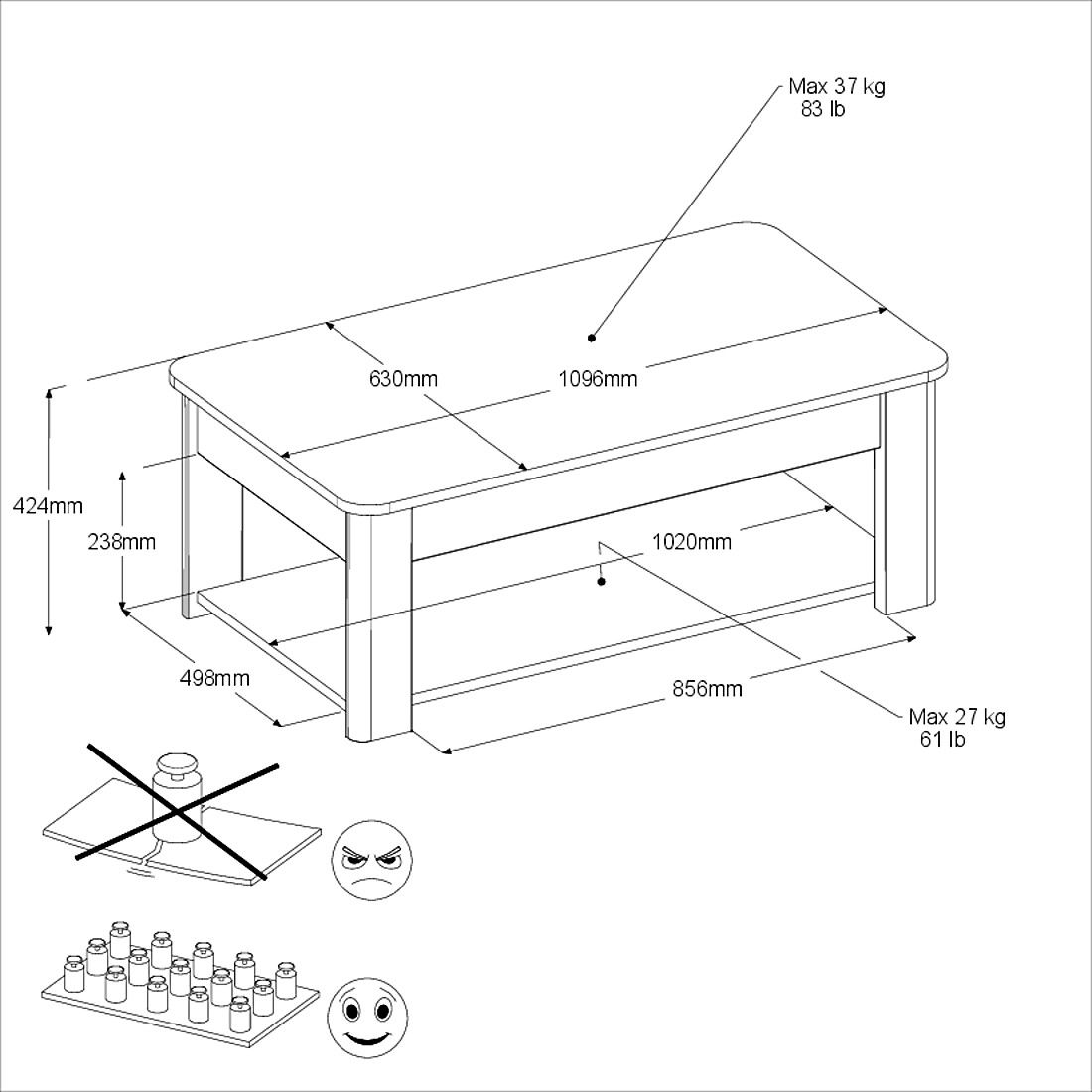 Max 37 kg
83 lb

630mm

1096mm

424mm

238mm

1020mm

498mm

856mm

Max 27 kg
61 lb