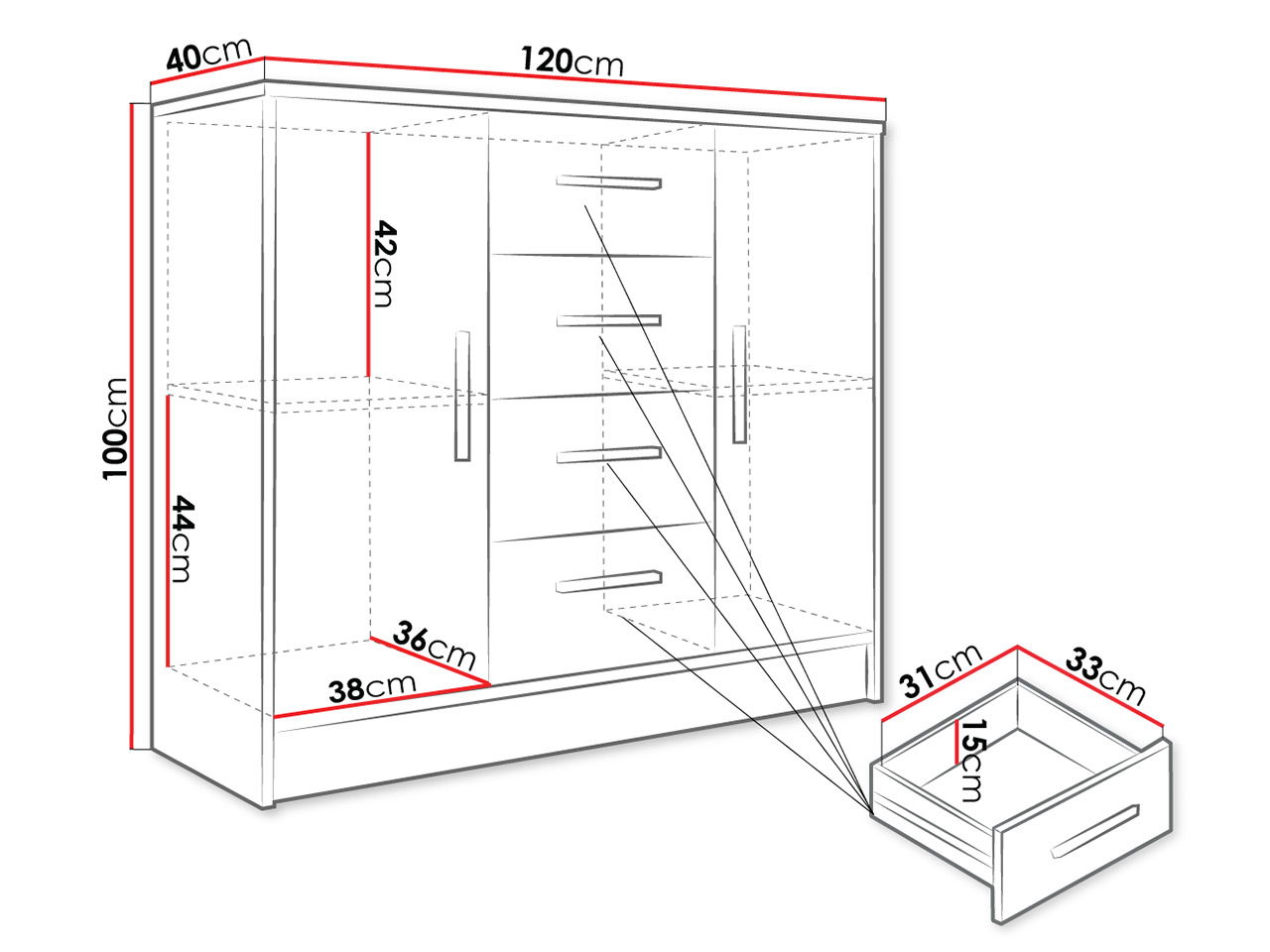 40cm
120cm
100cm
42cm
44cm
36cm
38cm
31cm
33cm
15cm