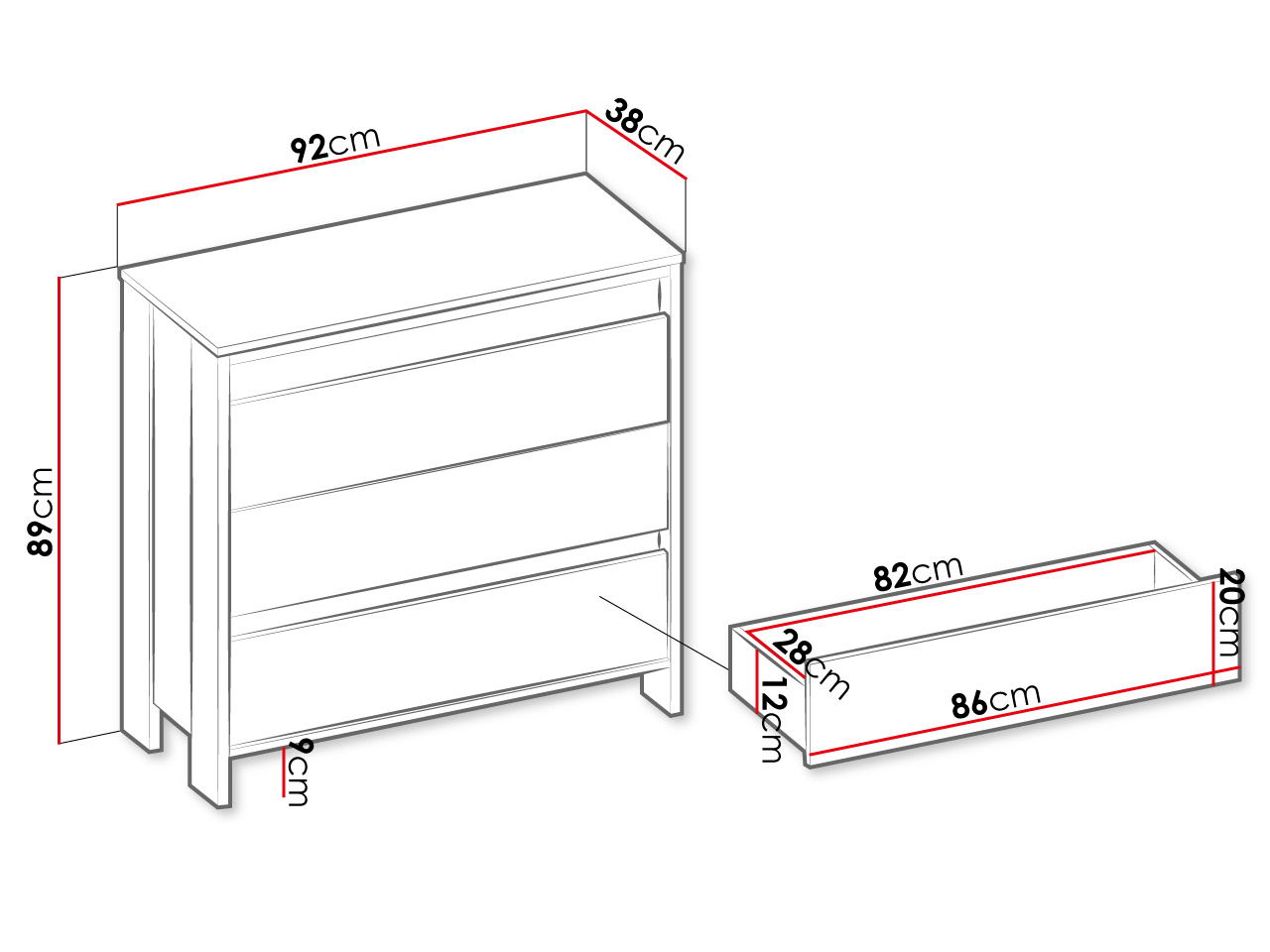 92cm
38cm
89cm
9cm
82cm
20cm
28cm
12cm
86cm