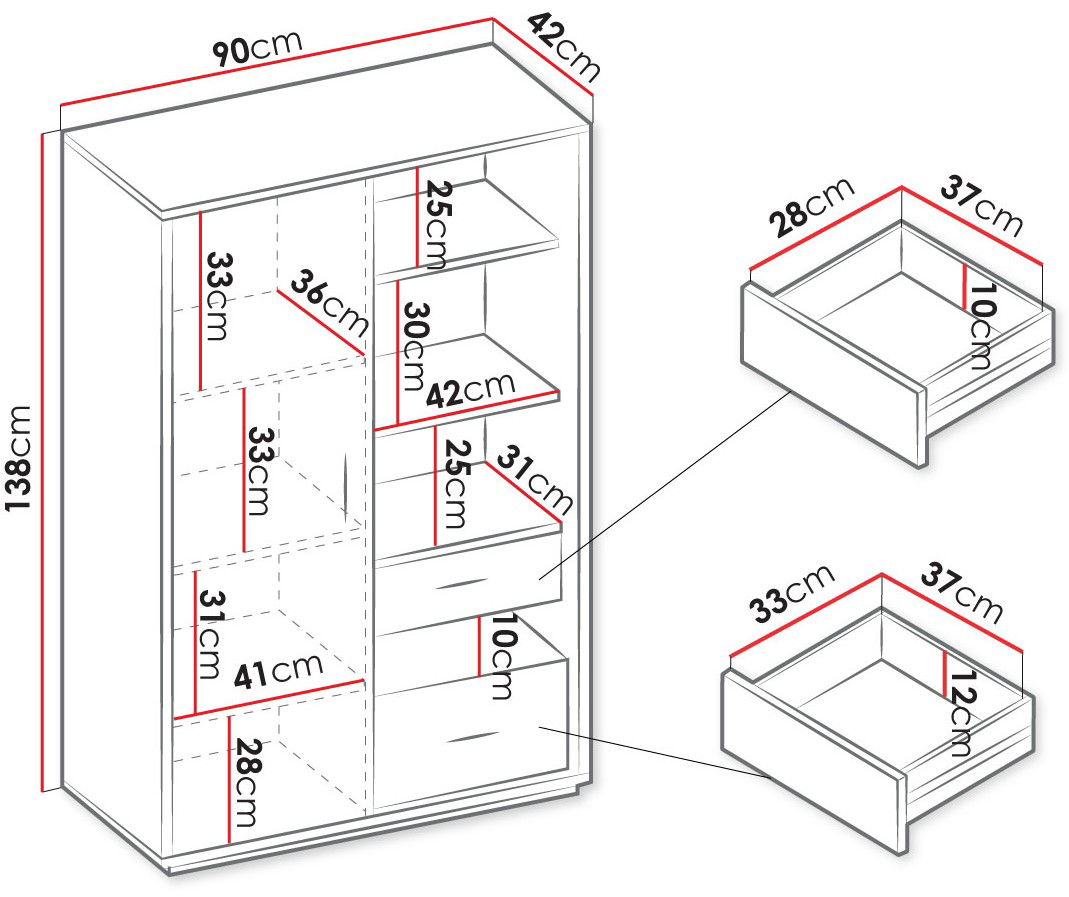 90cm
42cm
138cm
33cm
36cm
25cm
30cm
42cm
33cm
25cm
31cm
31cm
41cm
10cm
28cm
28cm
37cm
10cm
33cm
37cm
12cm