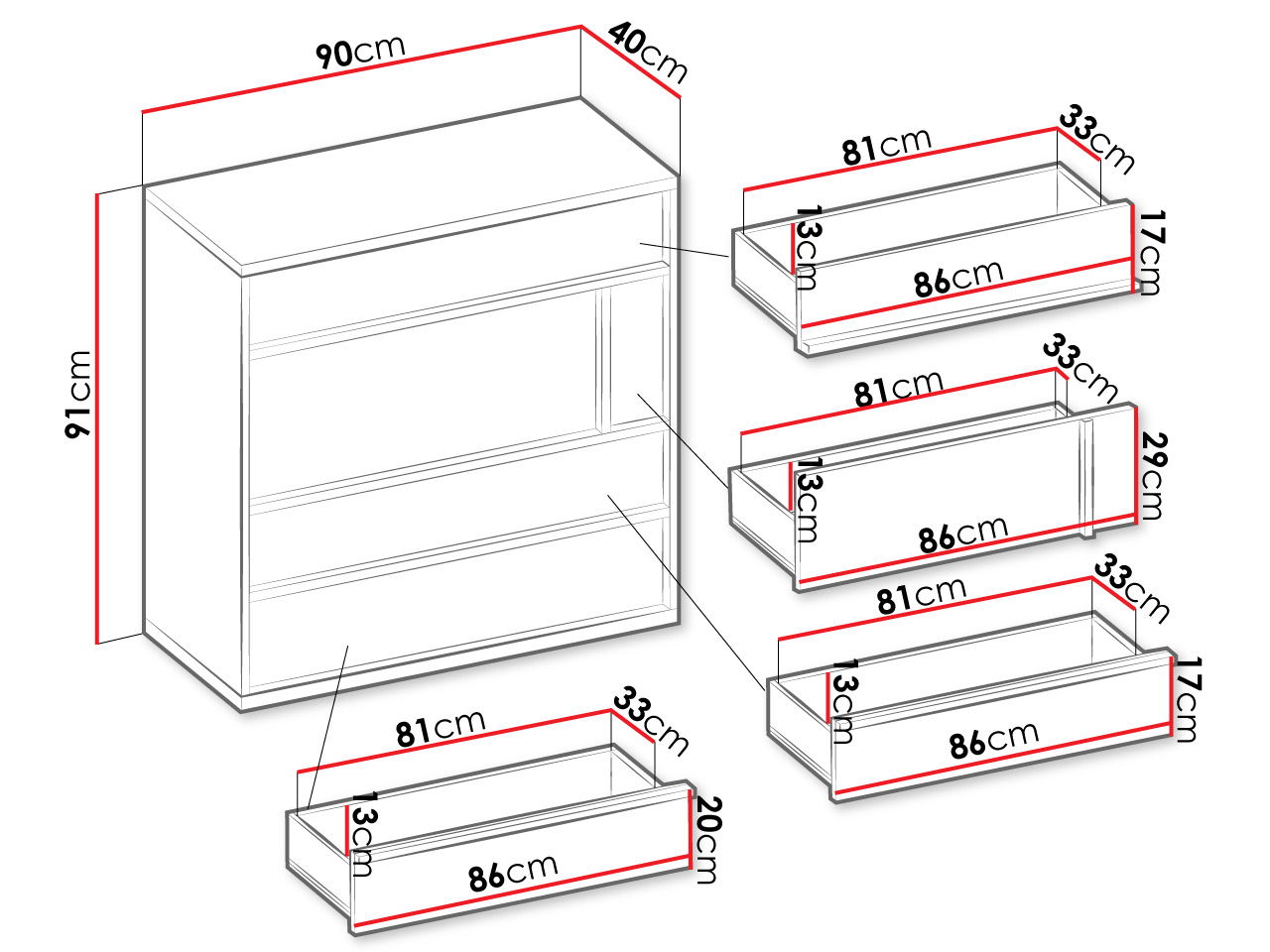 90cm
40cm
91cm

81cm
33cm
13cm
17cm
86cm

81cm
33cm
13cm
29cm
86cm

81cm
33cm
13cm
17cm
86cm

81cm
33cm
13cm
20cm
86cm