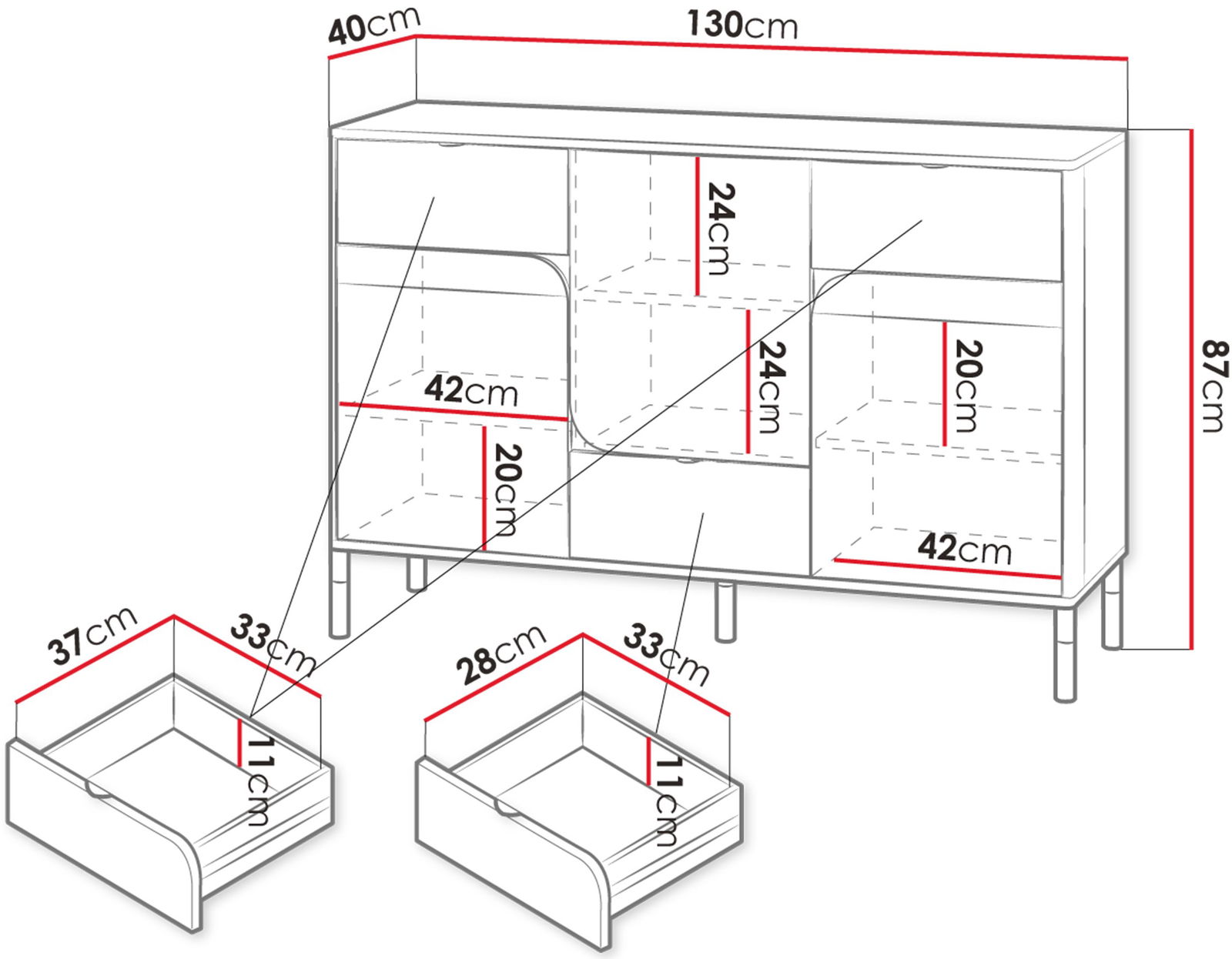 40cm
130cm
24cm
24cm
20cm
87cm
42cm
20cm
42cm
37cm
33cm
11cm
28cm
33cm
11cm