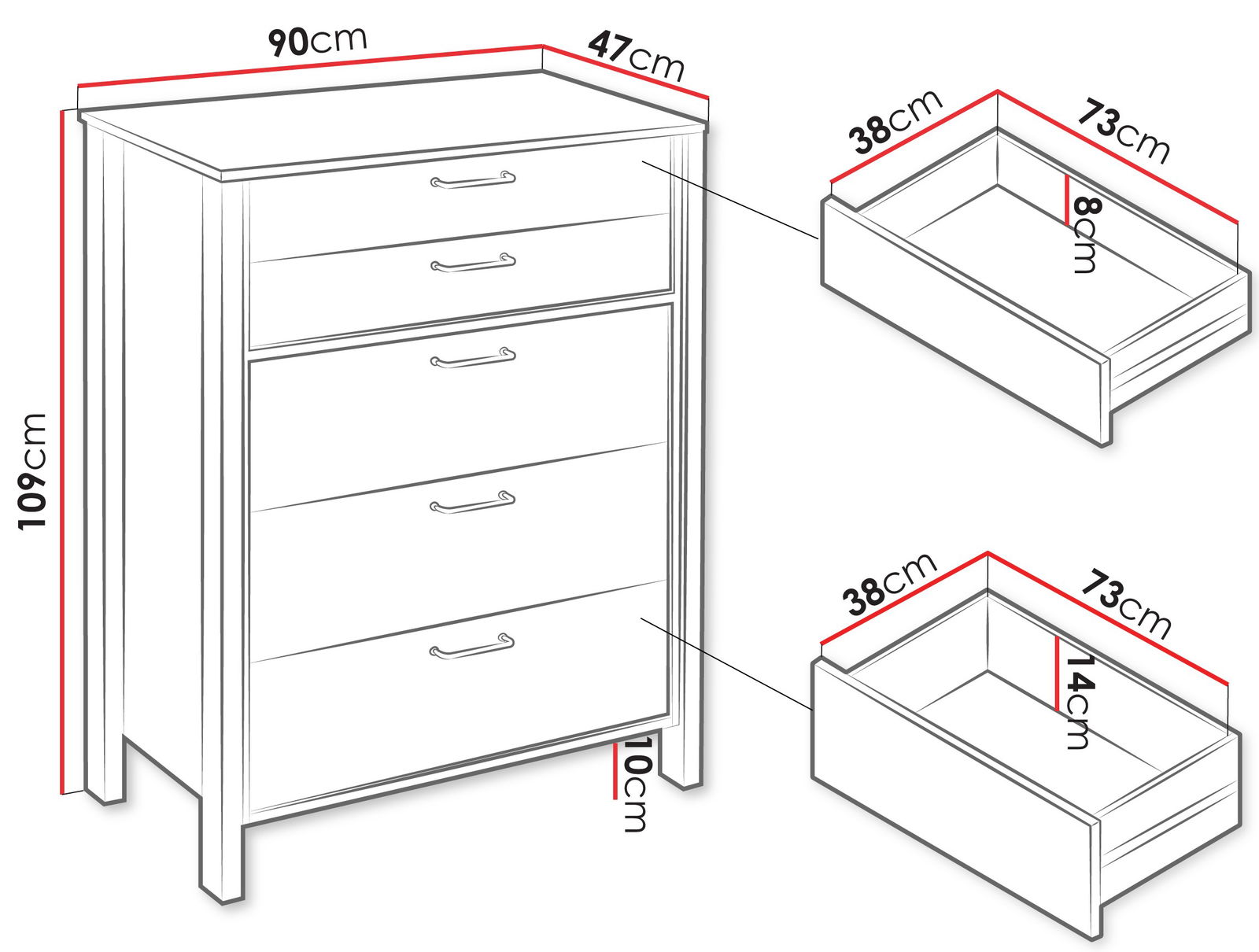 90cm
47cm
109cm
10cm
38cm
73cm
8cm
38cm
73cm
14cm