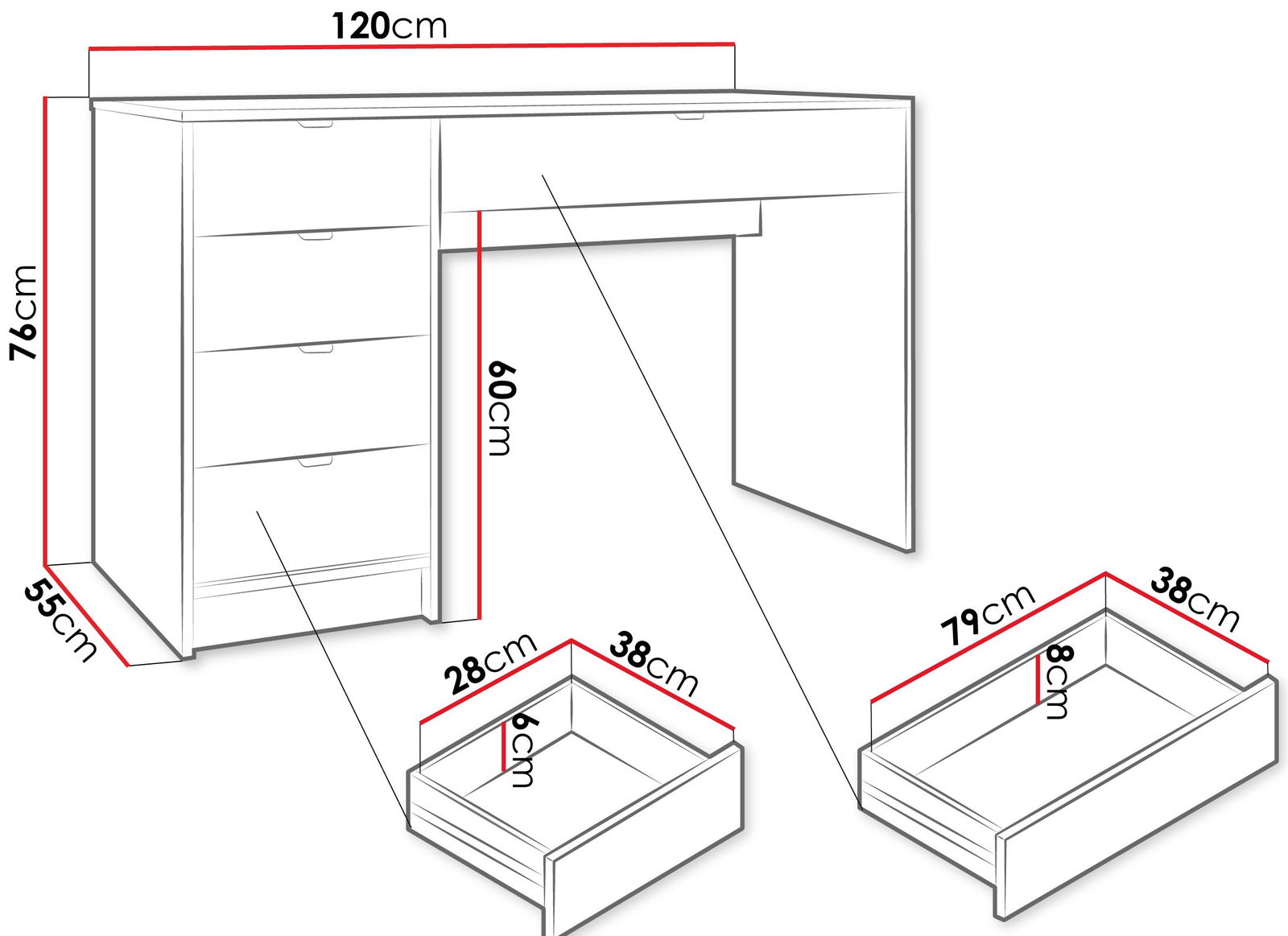 120cm

76cm

60cm

55cm

28cm

38cm

6cm

79cm

38cm

8cm