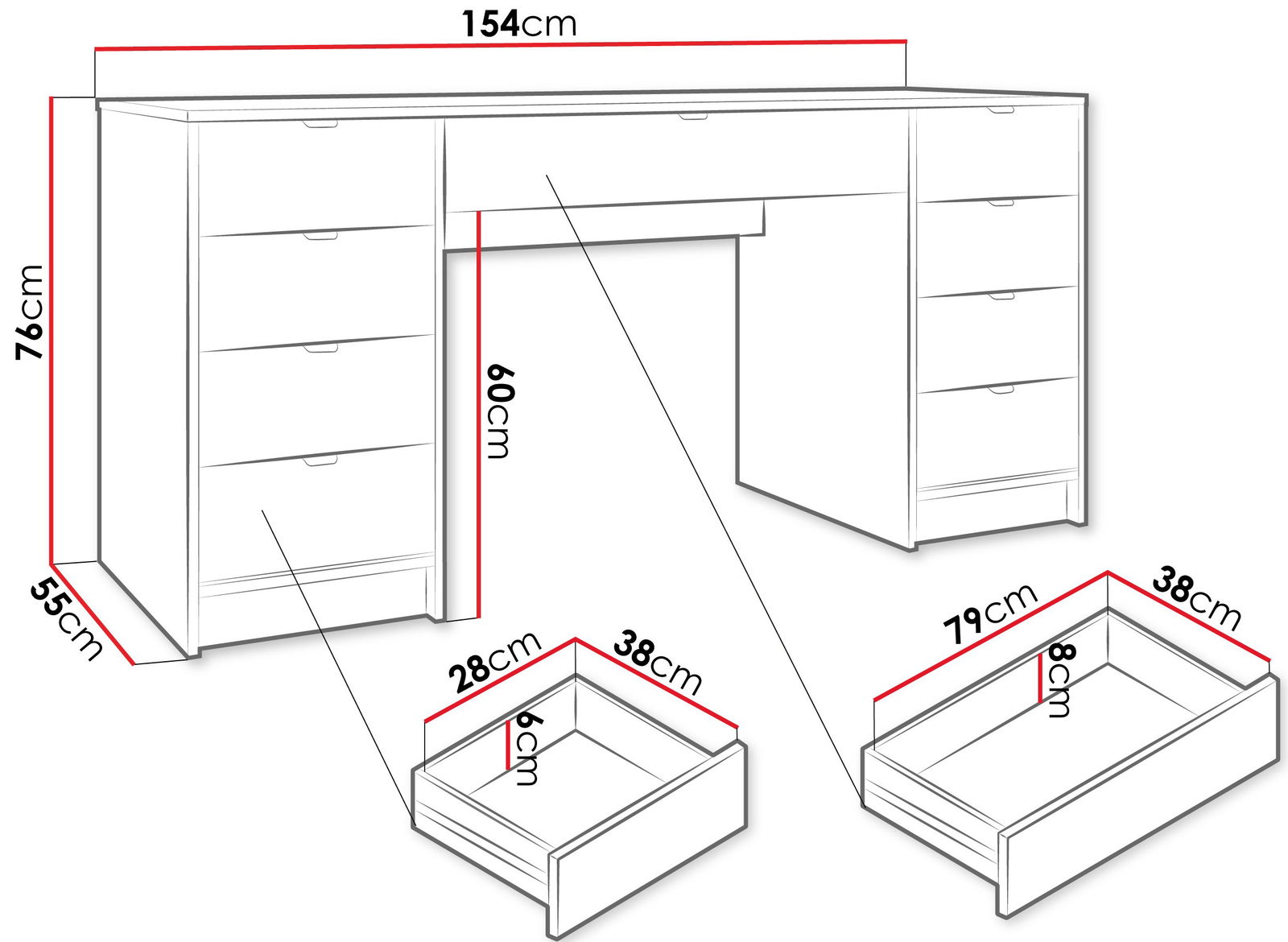 154cm

76cm

60cm

55cm

28cm

38cm

6cm

79cm

38cm

8cm