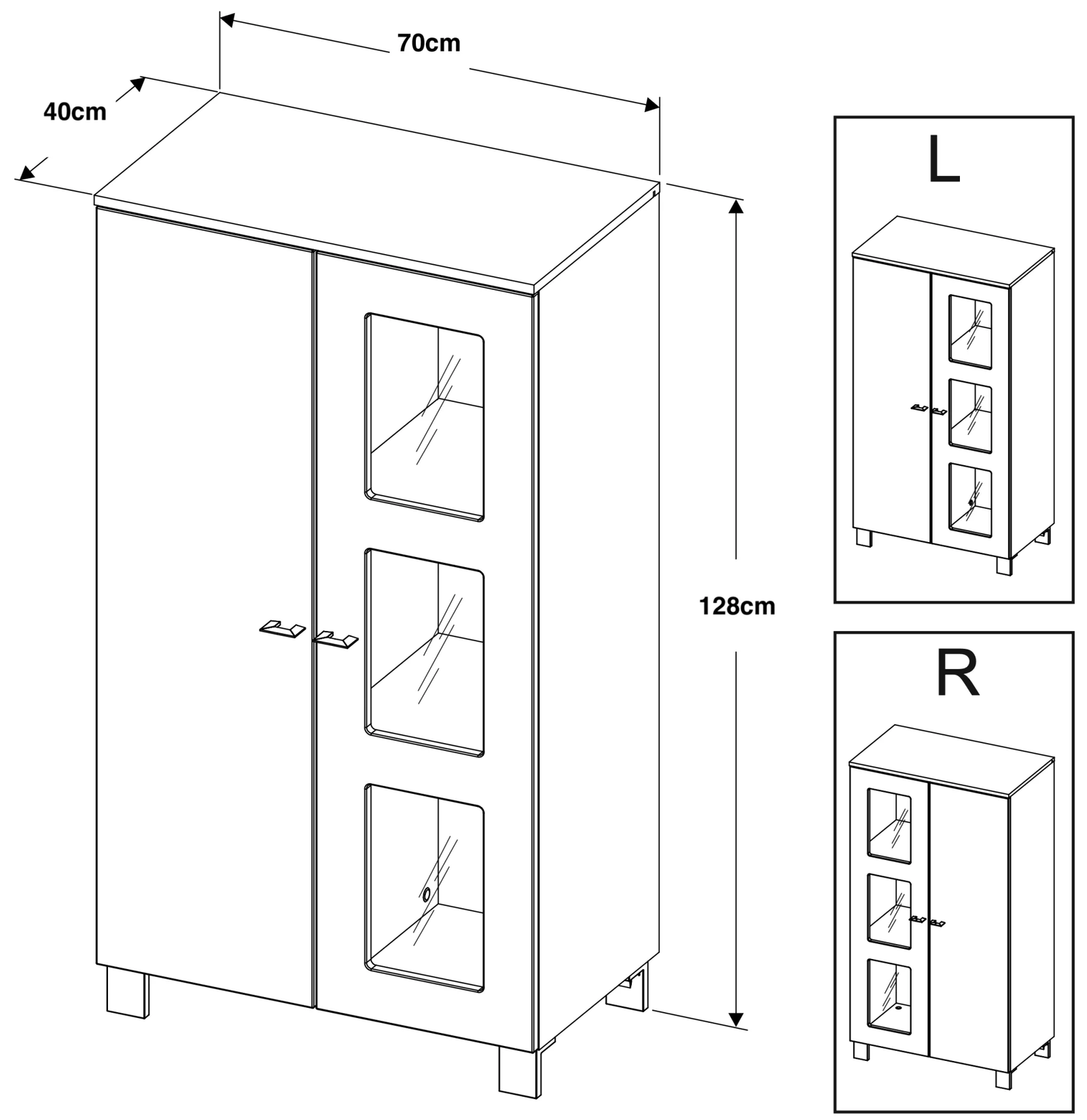 70cm
40cm
128cm
L
R