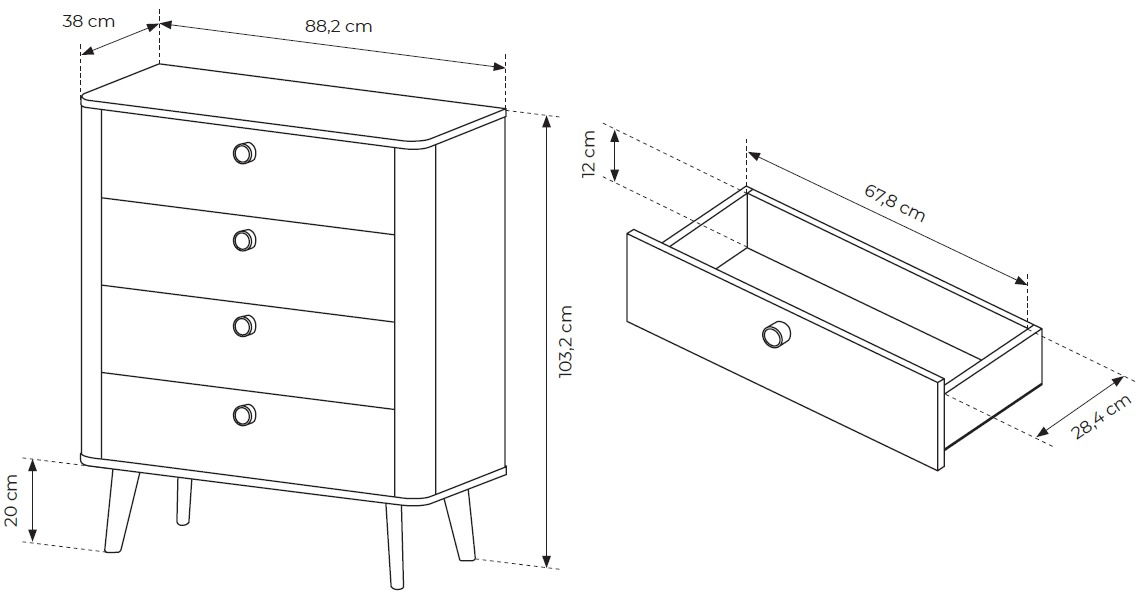 38 cm
88,2 cm
103,2 cm
20 cm
12 cm
67,8 cm
28,4 cm