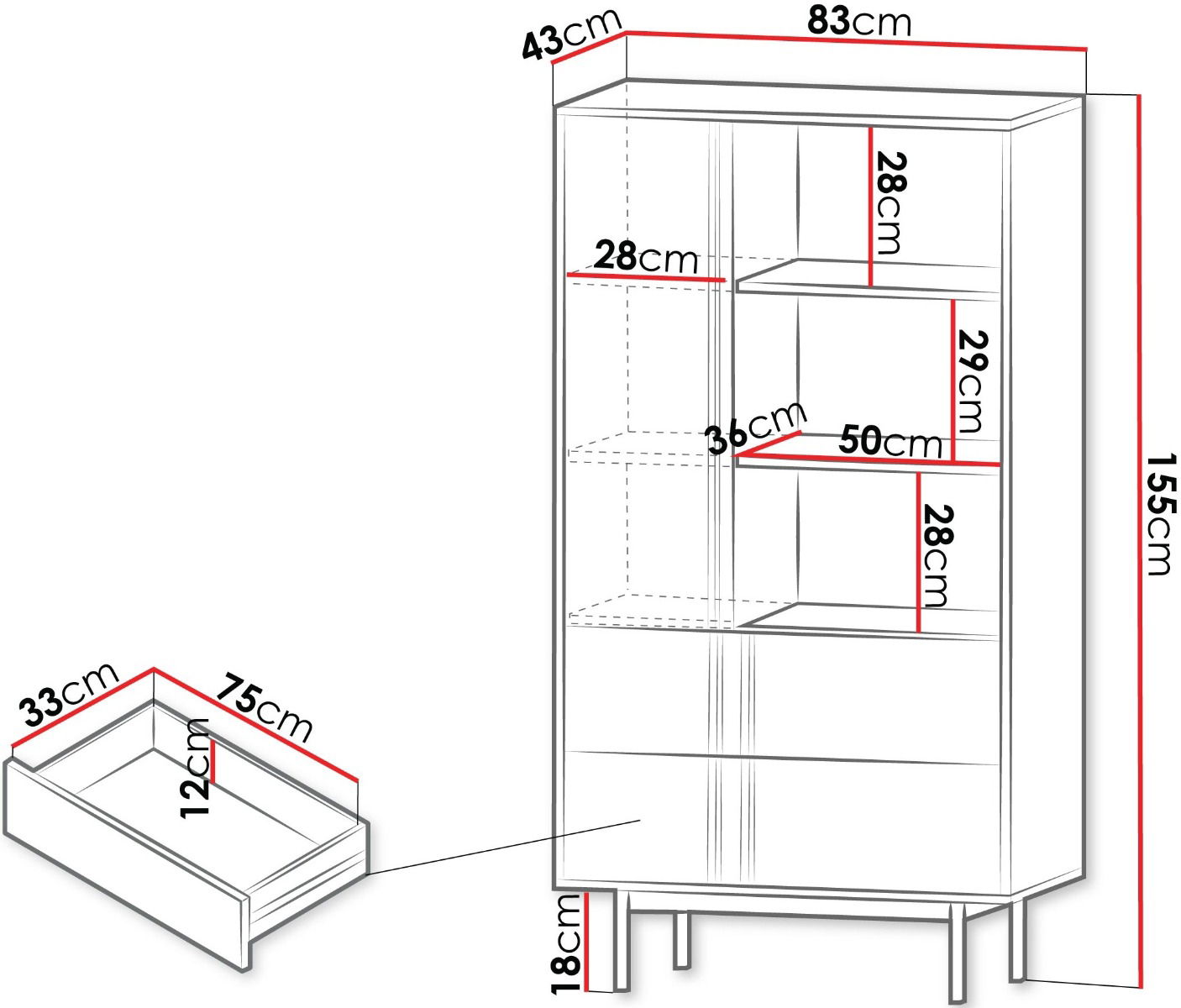 43cm
83cm
28cm
28cm
29cm
36cm
50cm
28cm
155cm
33cm
75cm
12cm
18cm