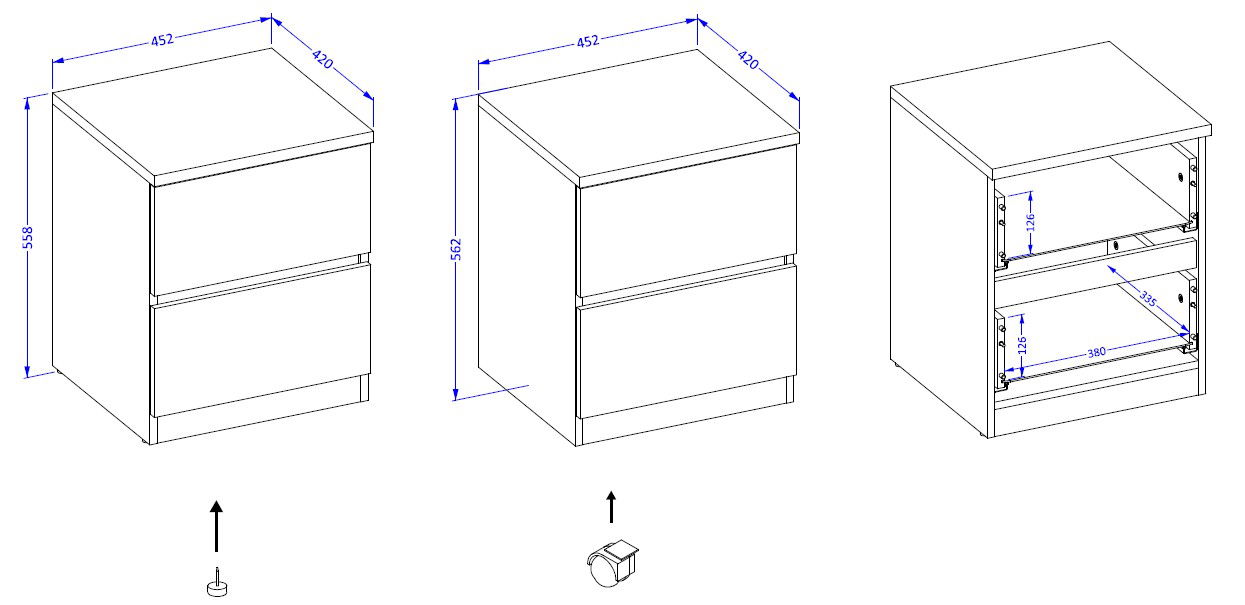 452
420
558
452
420
562
126
335
126
380