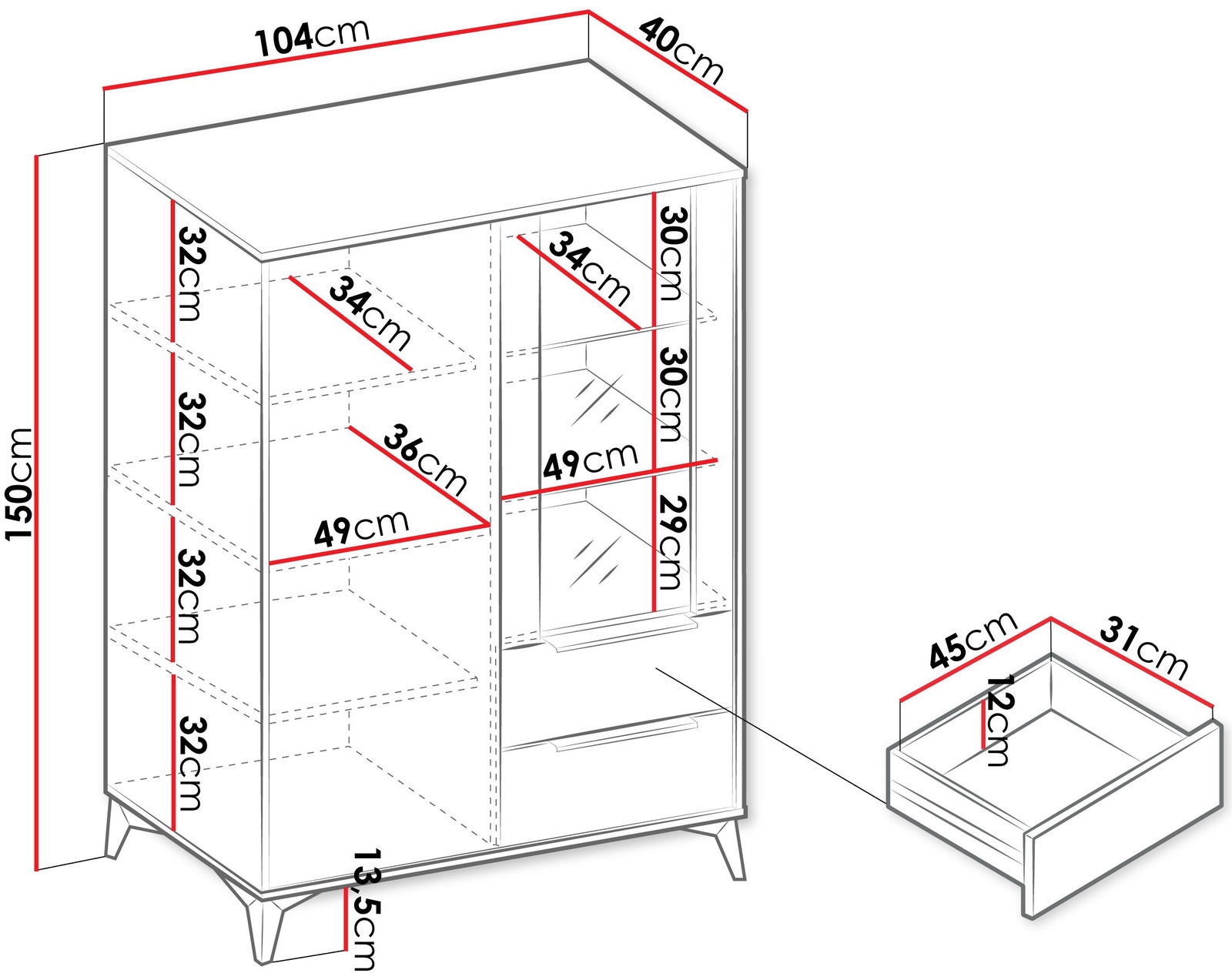 104cm
40cm
150cm
32cm
32cm
32cm
32cm
34cm
36cm
49cm
34cm
30cm
30cm
49cm
29cm
13,5cm
45cm
31cm
12cm