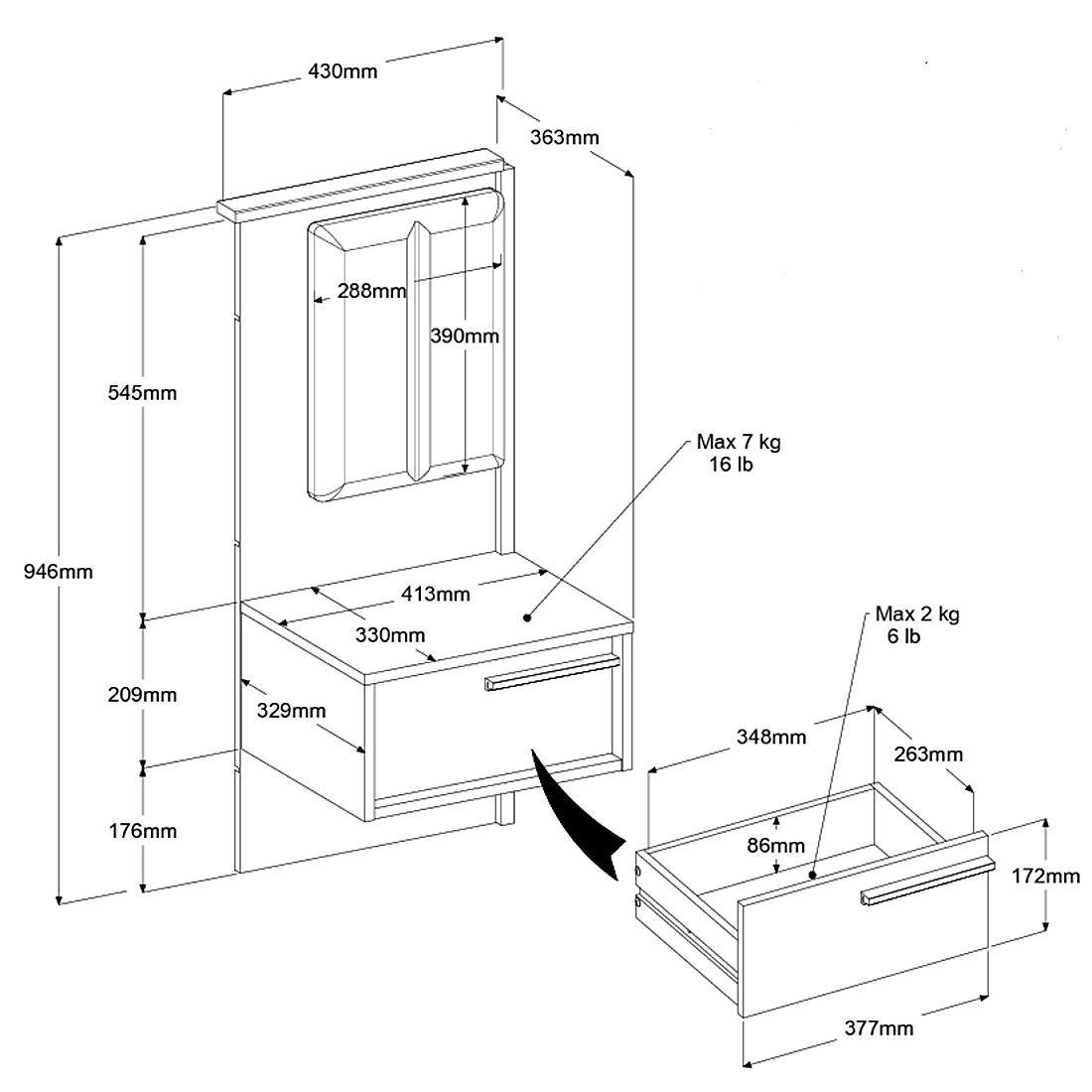 430mm
363mm
288mm
390mm
545mm
946mm
Max 7 kg
16 lb
413mm
330mm
209mm
329mm
176mm
Max 2 kg
6 lb
348mm
263mm
86mm
172mm
377mm