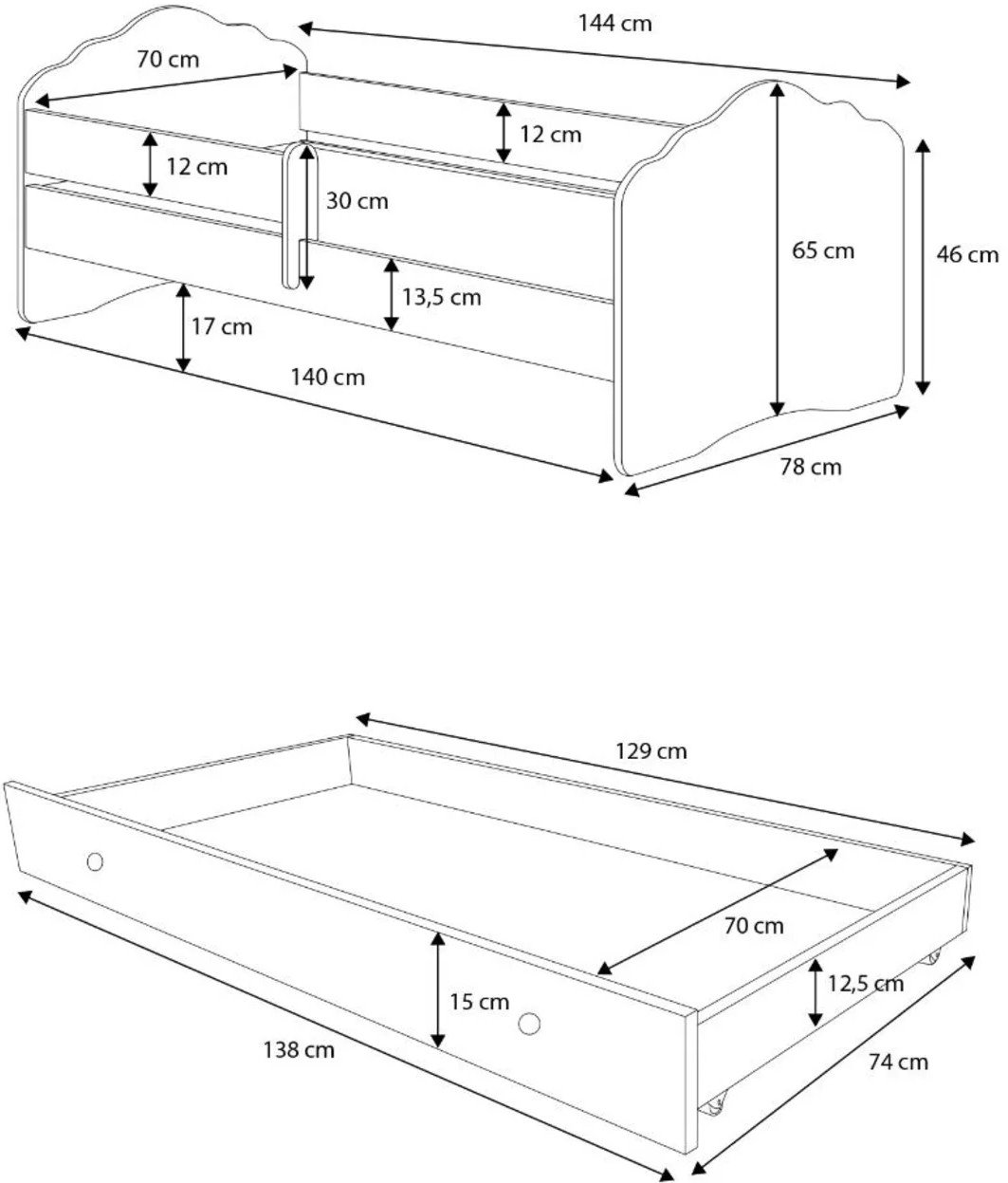 144 cm
70 cm
12 cm
12 cm
30 cm
65 cm
46 cm
13,5 cm
17 cm
140 cm
78 cm

129 cm
70 cm
12,5 cm
15 cm
138 cm
74 cm