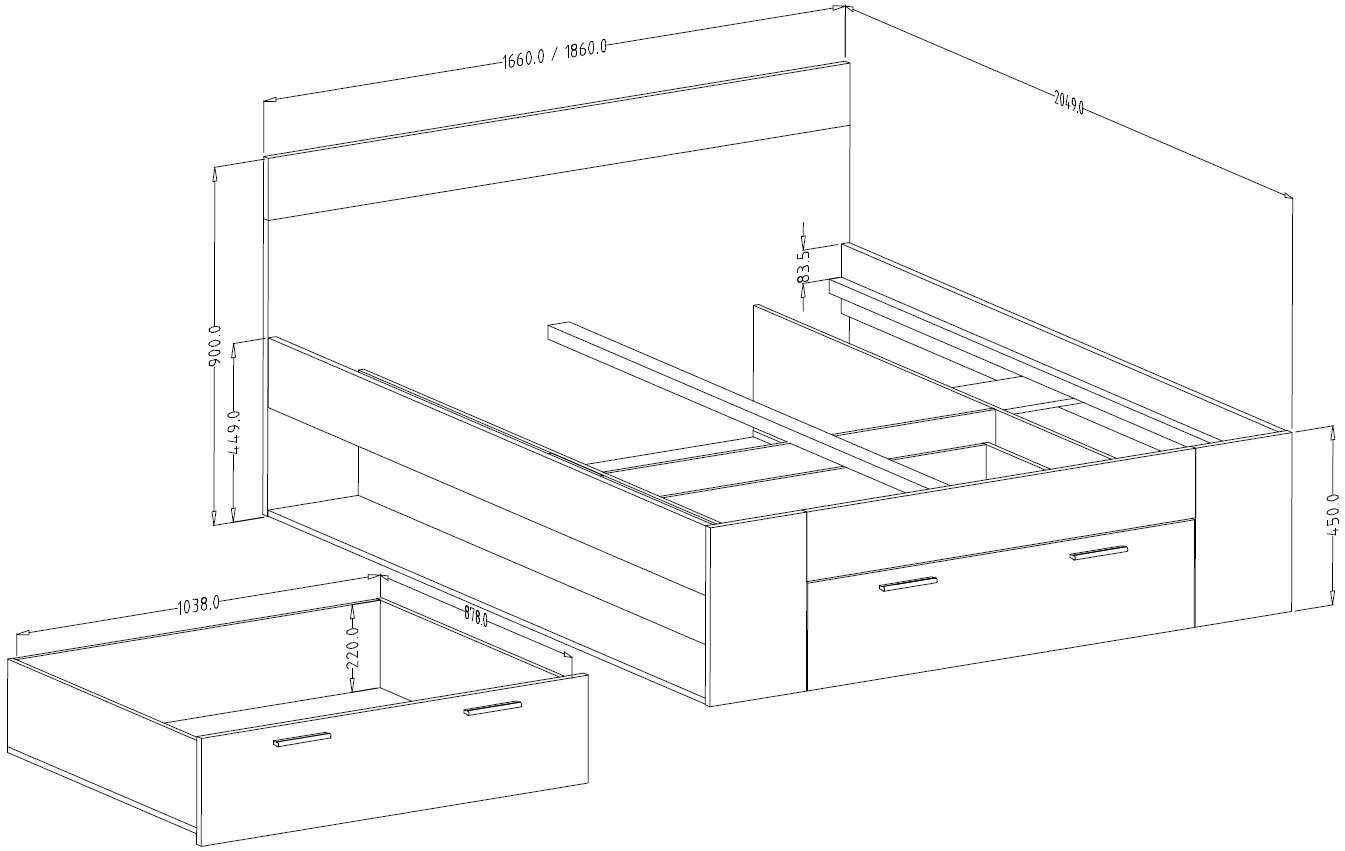 1660.0 / 1860.0
2049.0
900.0
449.0
83.5
450.0
1038.0
878.0
220.0