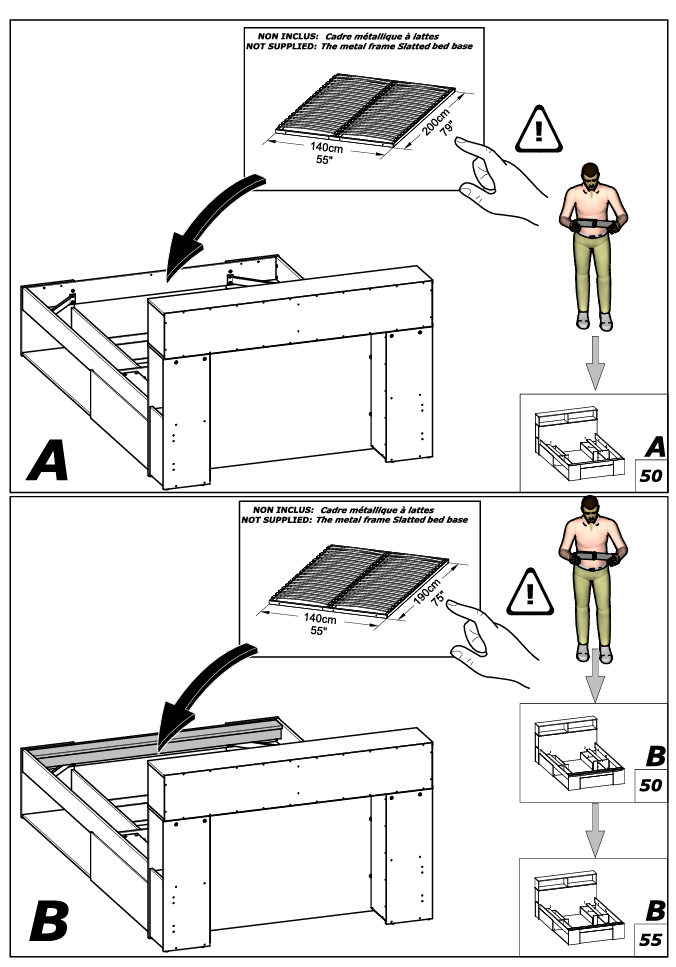 NON INCLUS: Cadre métallique à lattes
NOT SUPPLIED: The metal frame Slatted bed base

140cm
55"
200cm
79"

A

A
50

NON INCLUS: Cadre métallique à lattes
NOT SUPPLIED: The metal frame Slatted bed base

140cm
55"
190cm
75"

B

B
50

B
55