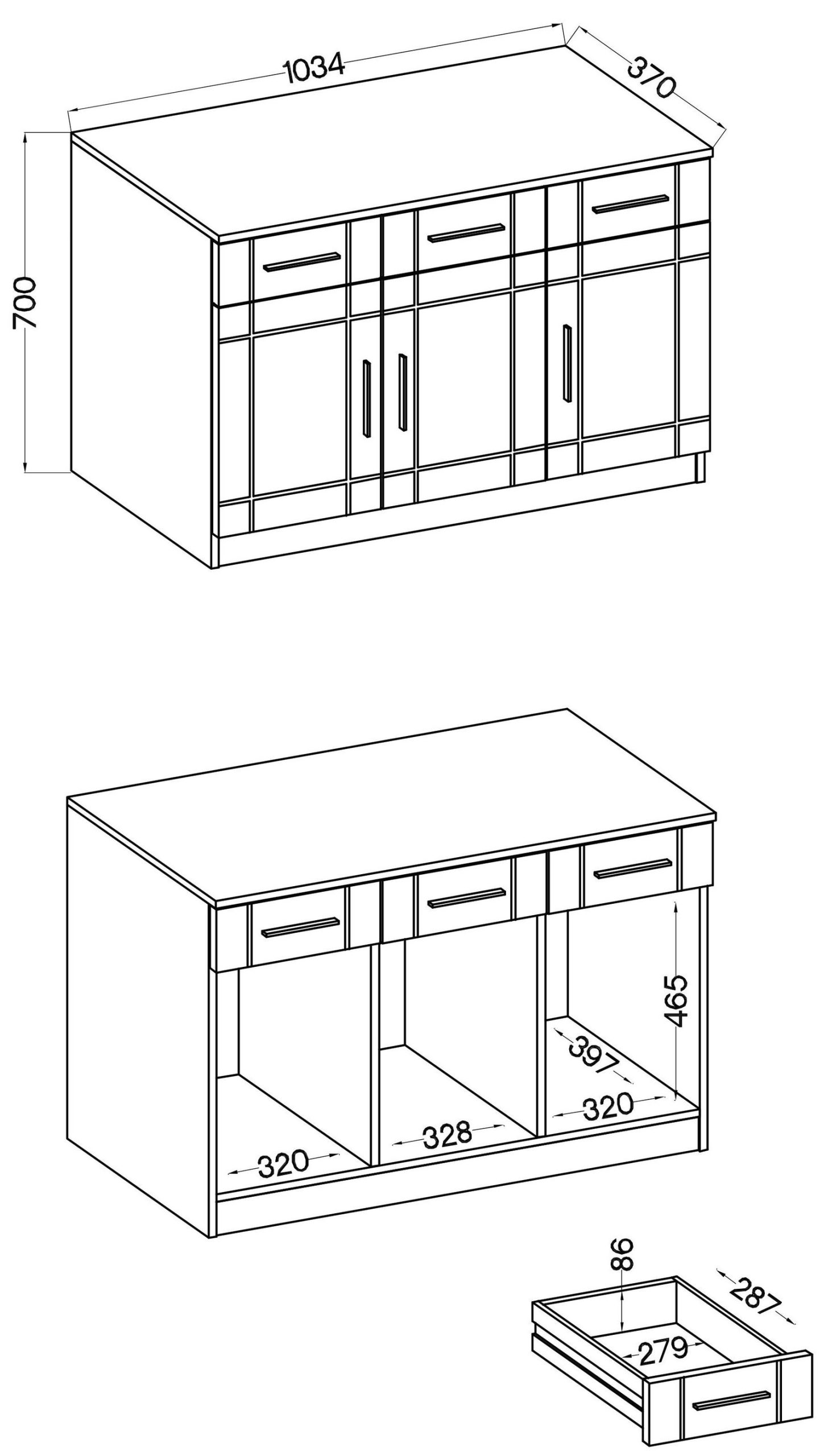 1034
370
700

465
397
320
328
320

86
287
279