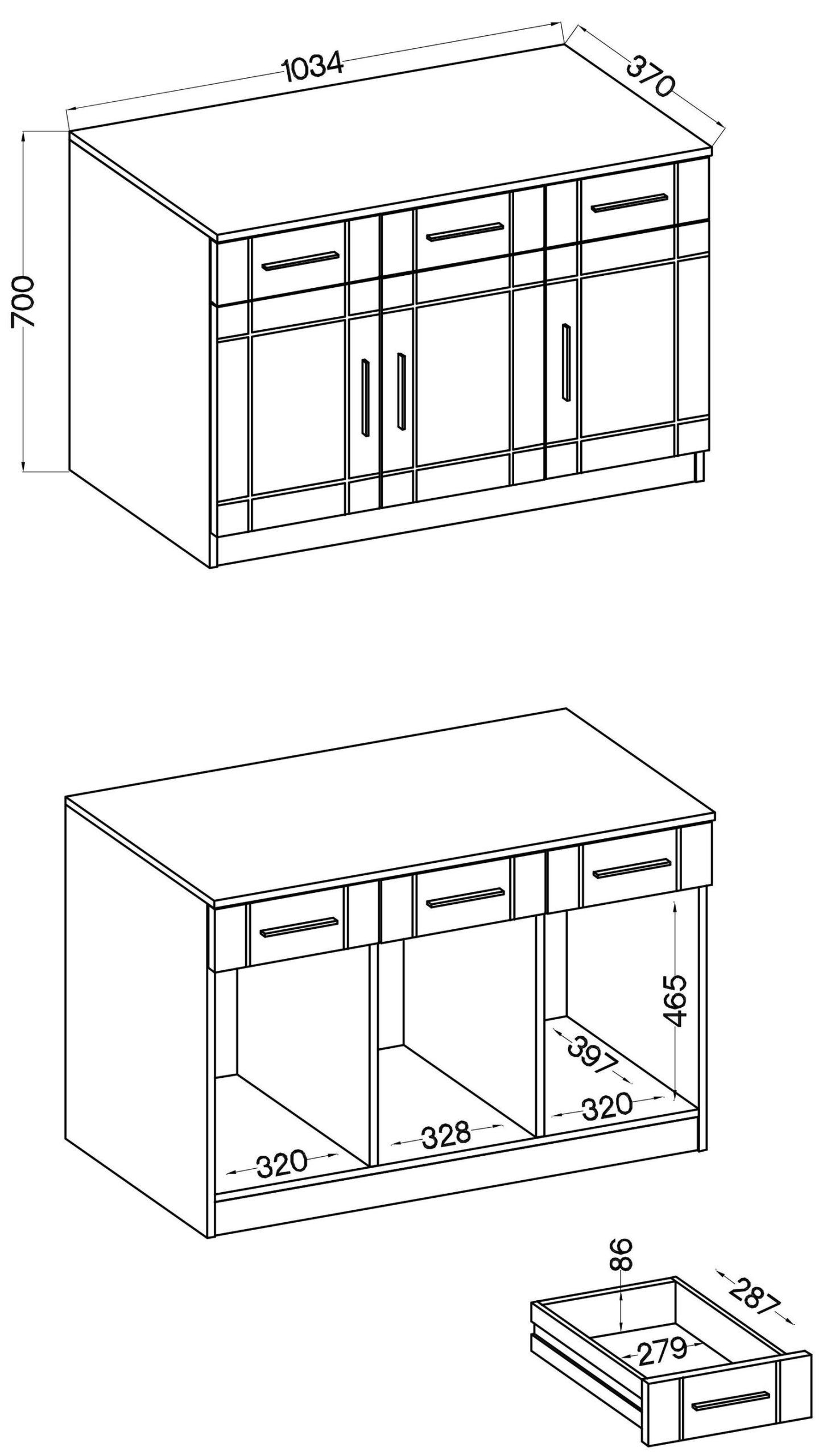 1034
370
700

465
397
320
328
320

86
287
279