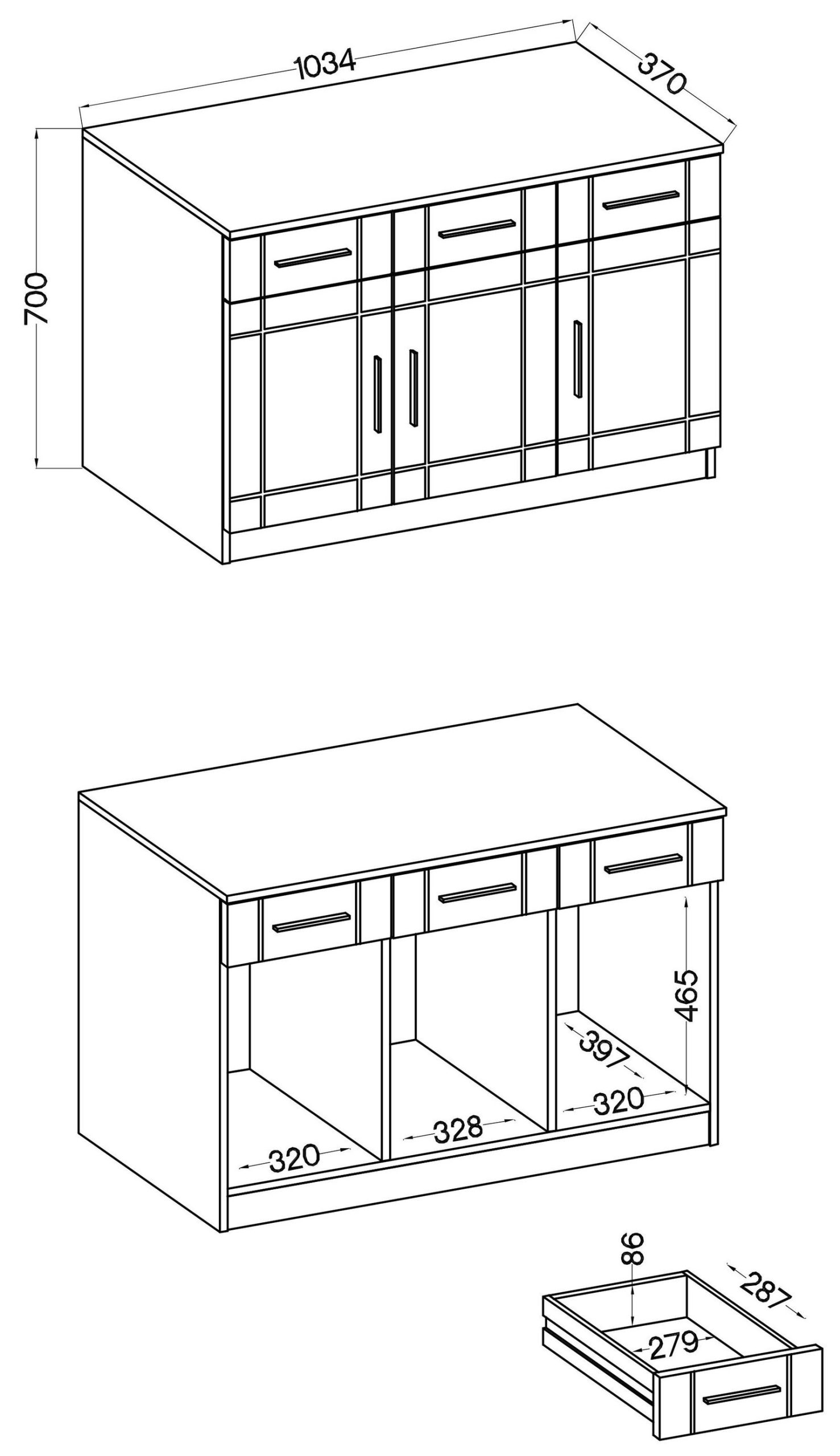 1034
370
700
465
397
320
328
320
86
287
279